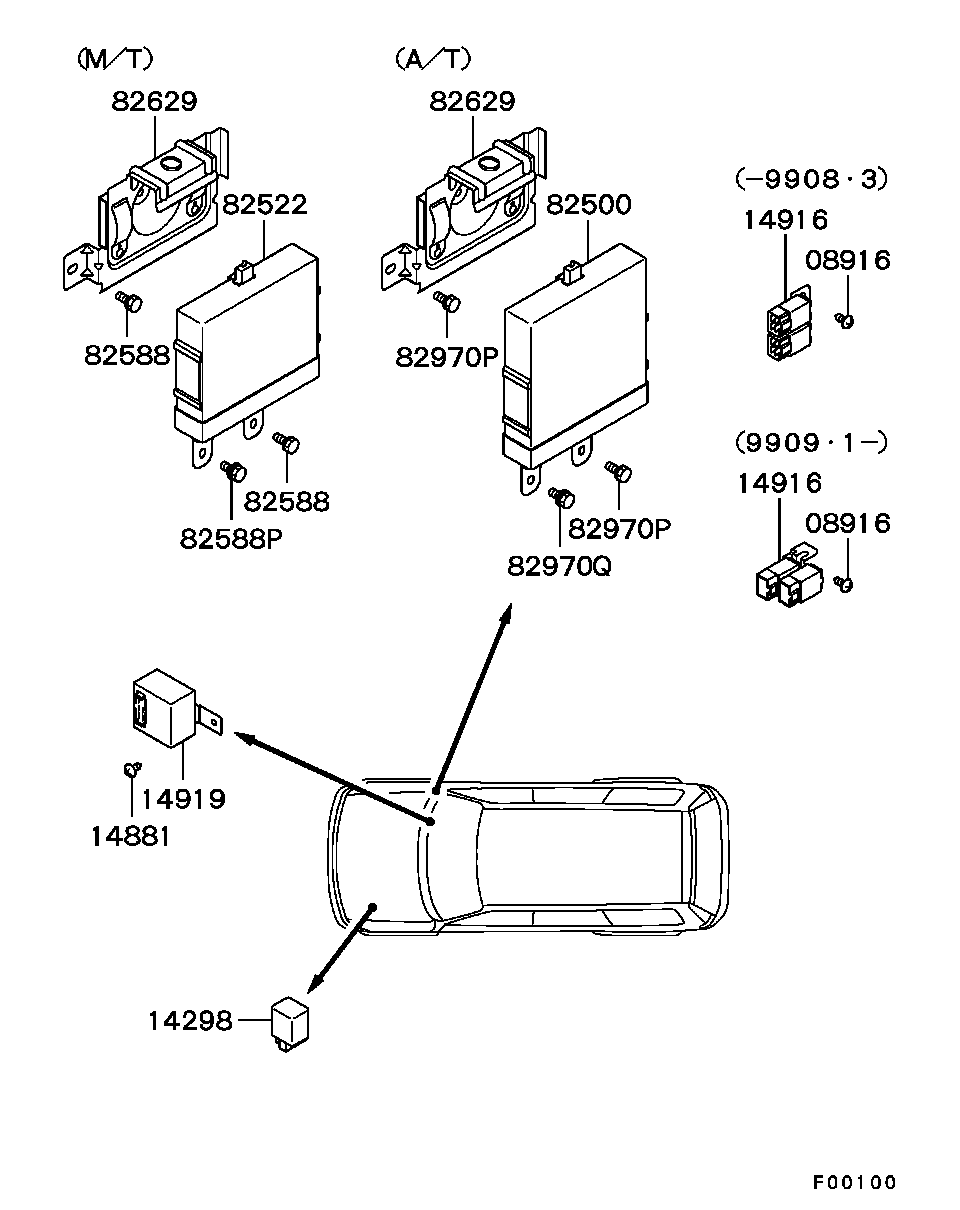 (M/T)
82629
82522
82588
82588
82588P

(A/T)
82629
82500
82970P
82970P
82970Q

(-9908·3)
14916
08916

(9909·1-)
14916
08916

14919
14881

14298

F00100