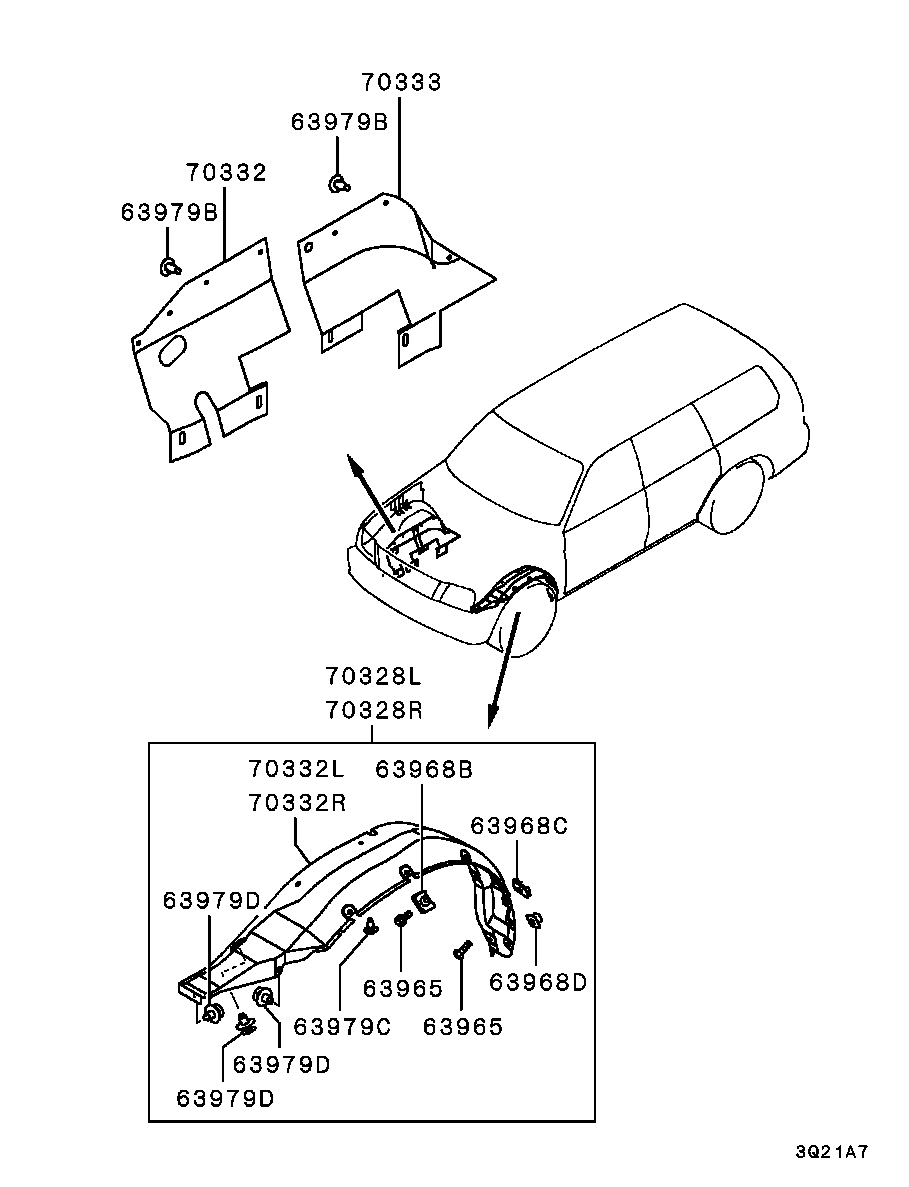 70333
63979B
70332
63979B
70328L
70328R
70332L
70332R
63968B
63968C
63979D
63965
63968D
63979C
63965
63979D
63979D
3Q21A7