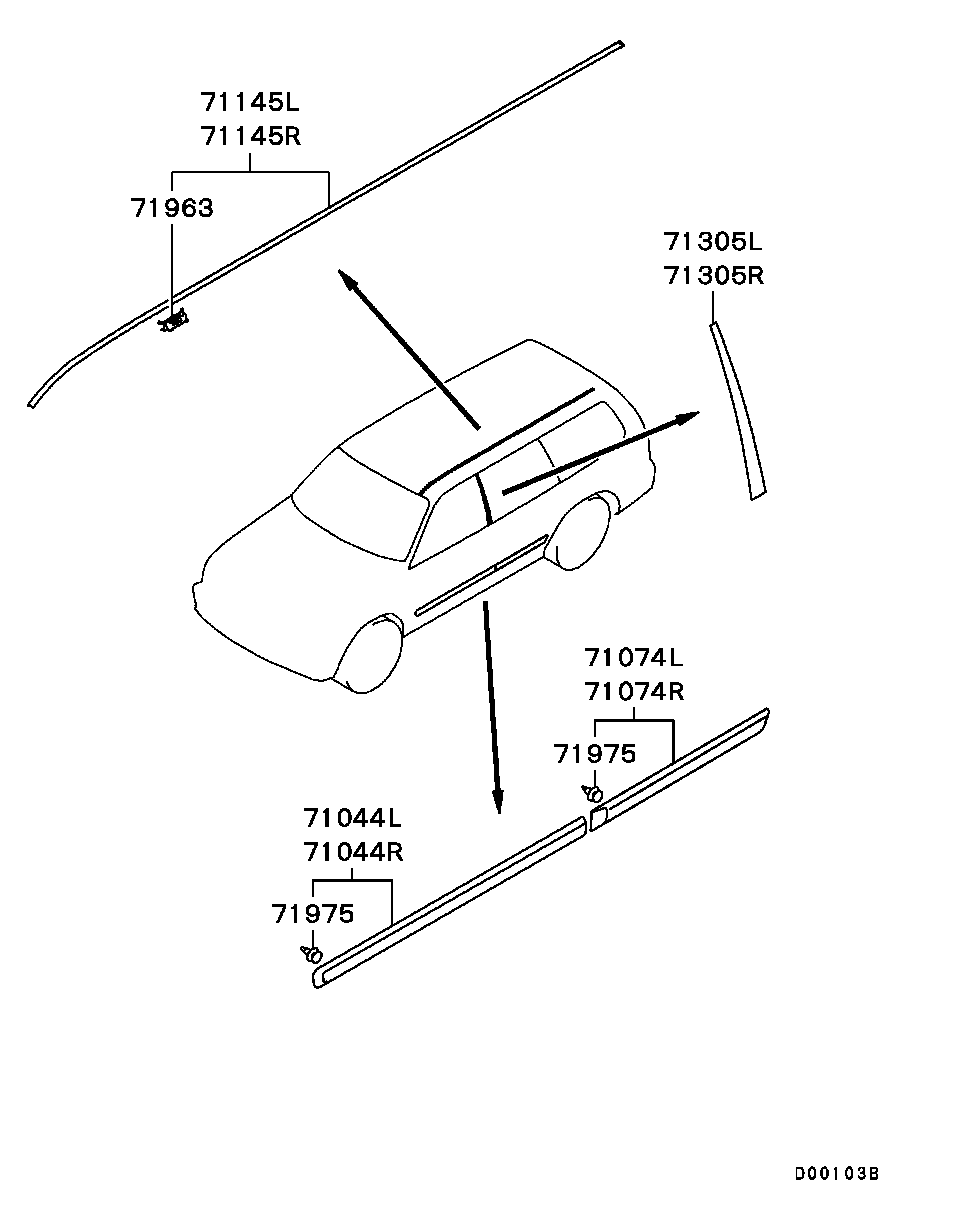 71145L
71145R

71963

71305L
71305R

71074L
71074R

71975

71044L
71044R

71975

D00103B