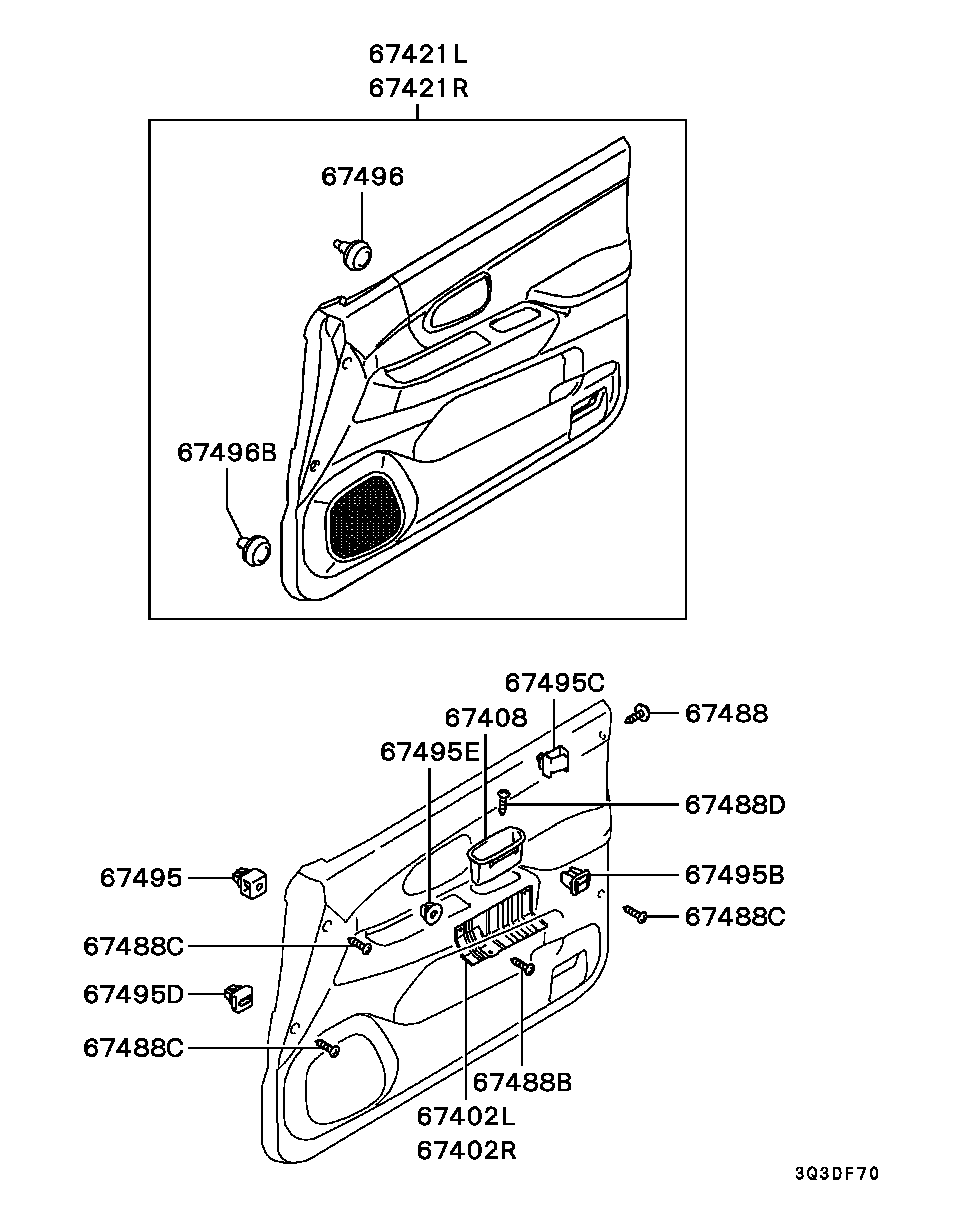 67421L
67421R

67496

67496B

67495C
67408
67488
67495E
67488D
67495
67495B
67488C
67488C
67495D
67488C
67488B
67402L
67402R

3Q3DF70