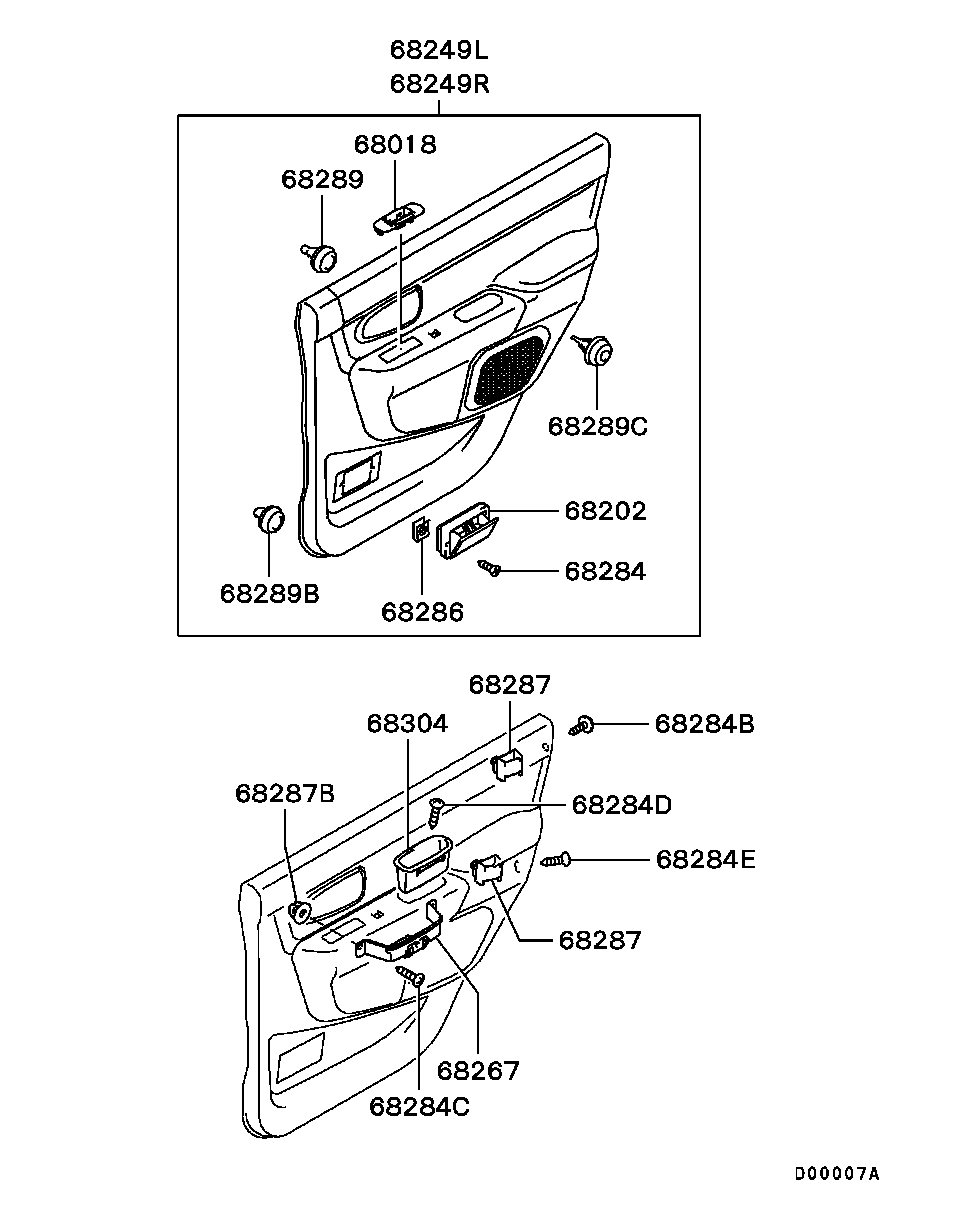 68249L
68249R
68018
68289
68289C
68202
68284
68289B
68286
68287
68304
68284B
68287B
68284D
68284E
68287
68267
68284C
D00007A