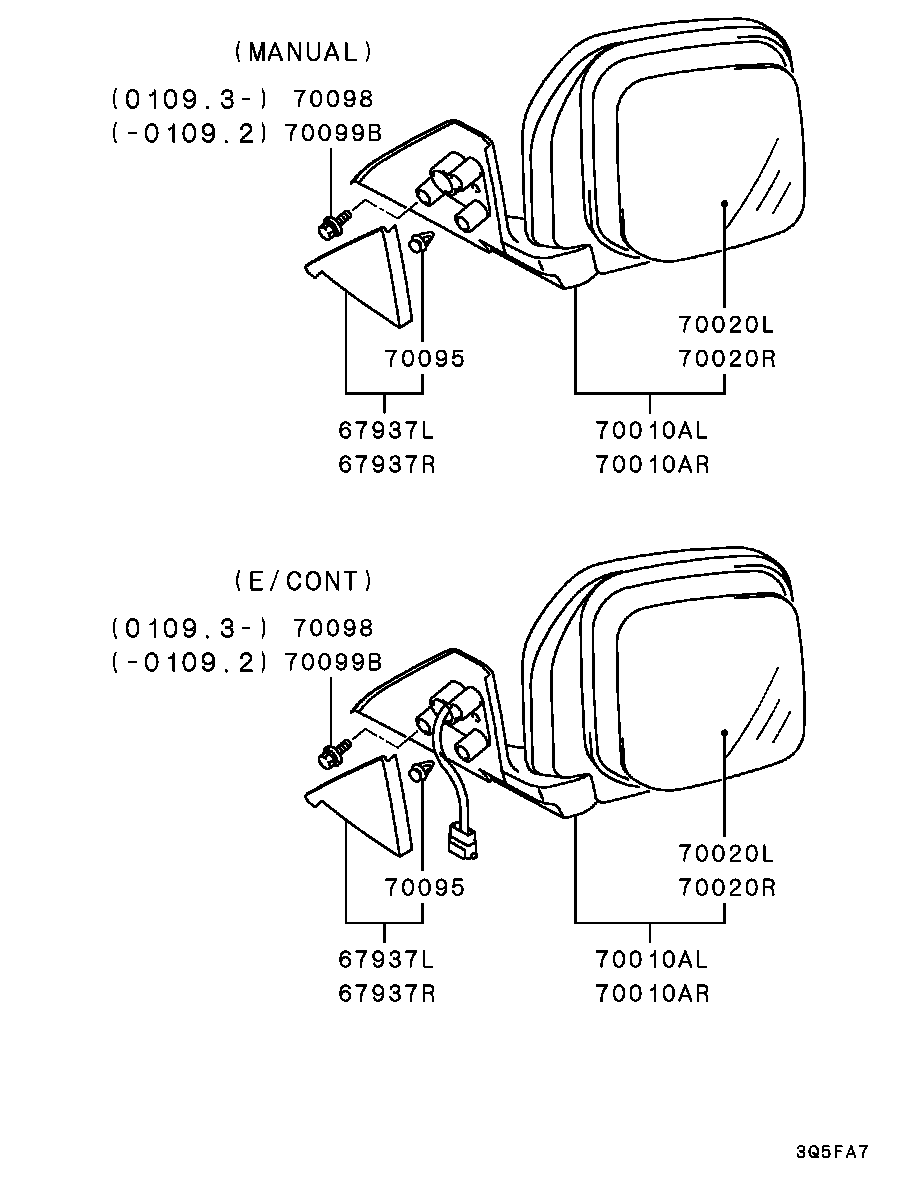 (MANUAL)
(0109.3-) 70098
(-0109.2) 70099B

70095

67937L
67937R

70020L
70020R

70010AL
70010AR

(E/CONT)
(0109.3-) 70098
(-0109.2) 70099B

70095

67937L
67937R

70020L
70020R

70010AL
70010AR

3Q5FA7