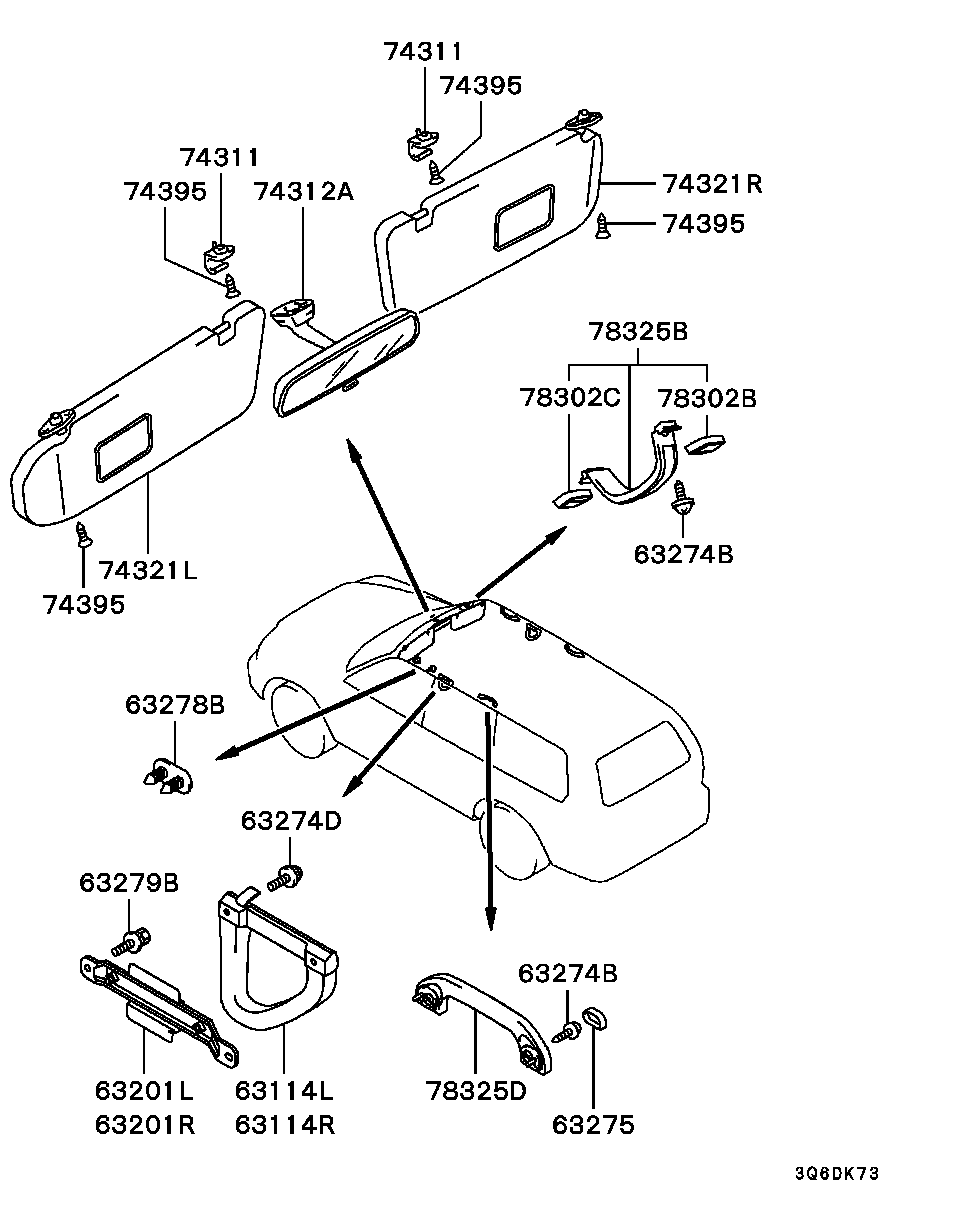 74311
74395
74311
74395
74312A
74321R
74395
78325B
78302C
78302B
63274B
74321L
74395
63278B
63274D
63279B
63274B
63201L
63201R
63114L
63114R
78325D
63275
3Q6DK73