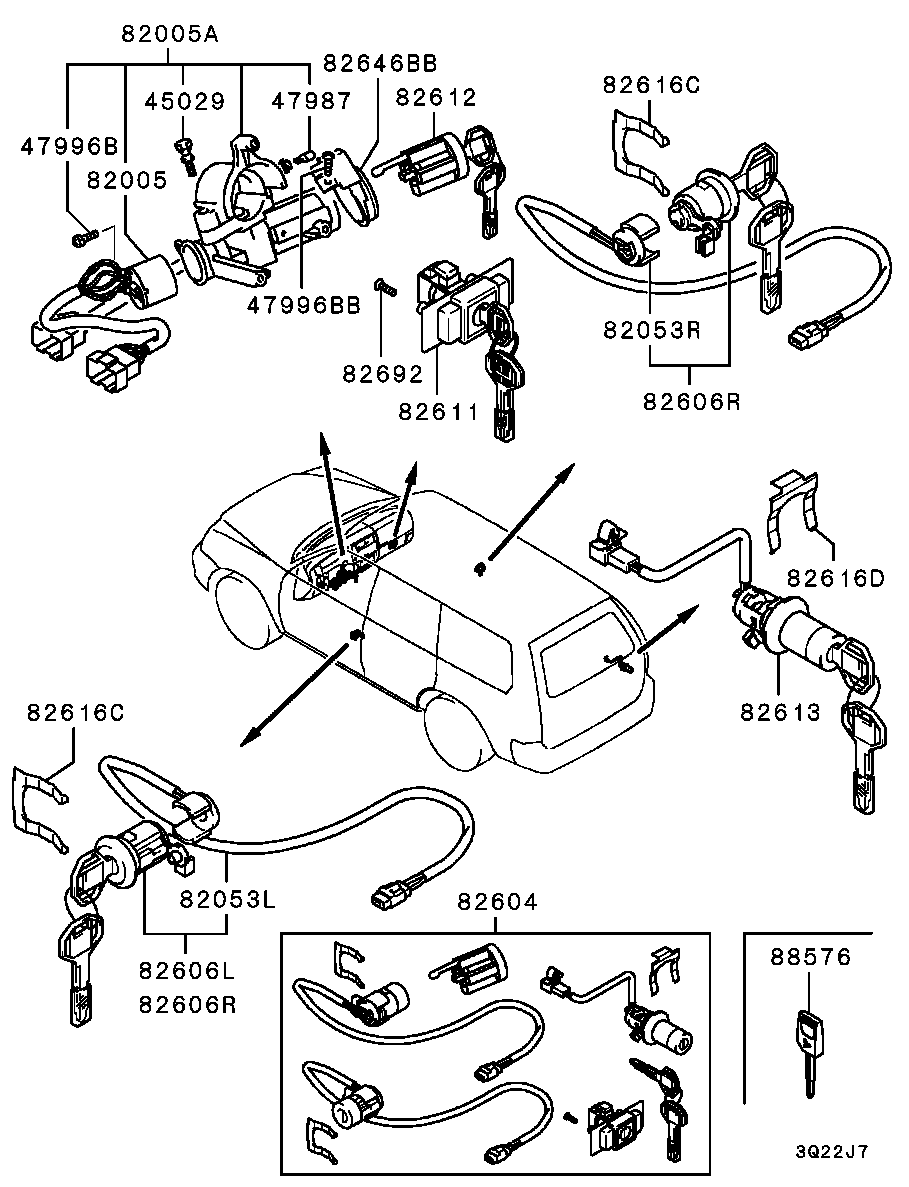 82005A
45029
47987
82646BB
82612
82616C
47996B
82005
47996BB
82692
82611
82053R
82606R
82616D
82613
82616C
82053L
82606L
82606R
82604
88576
3Q22J7