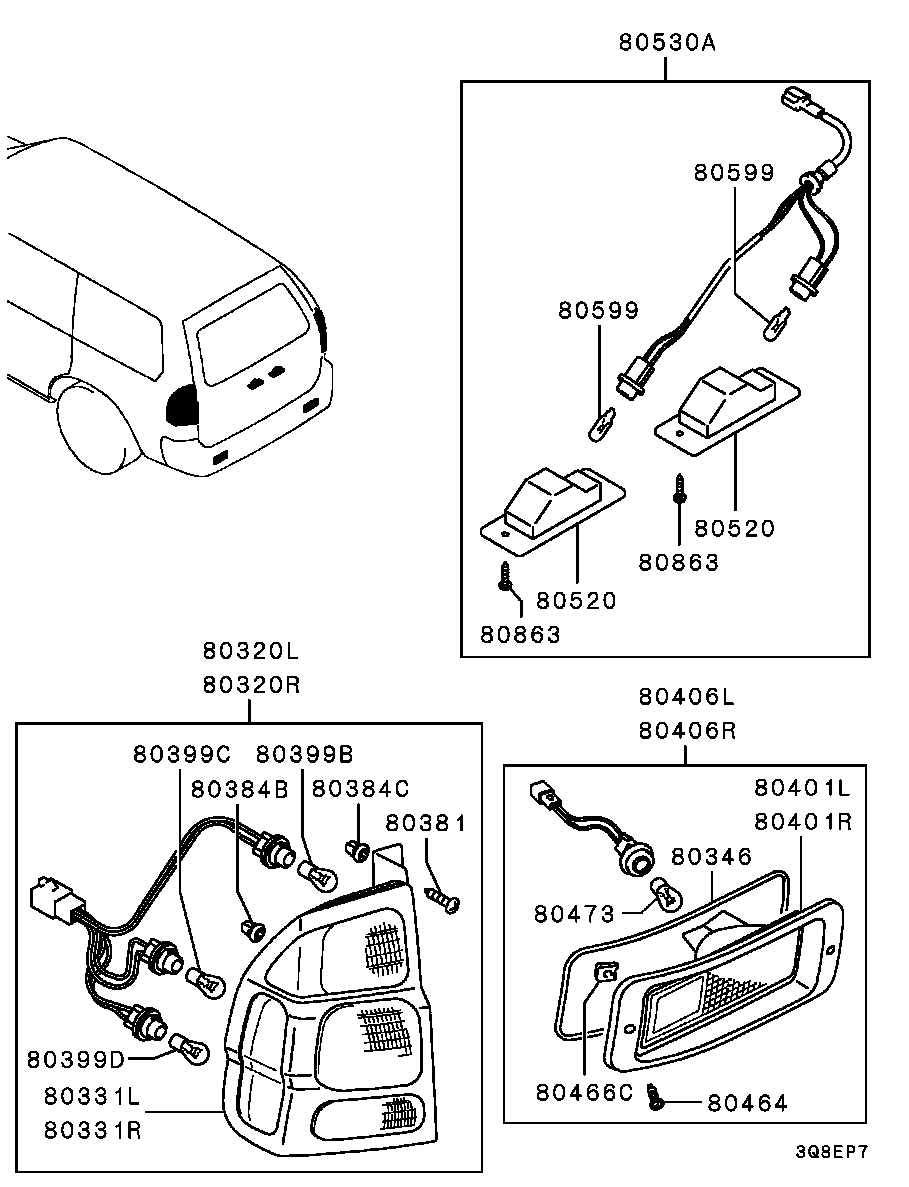 80530A

80599

80599

80520

80863

80520

80863

80320L
80320R

80399C 80399B

80384B 80384C

80381

80399D

80331L
80331R

80406L
80406R

80401L
80401R

80346

80473

80466C

80464

3Q8EP7