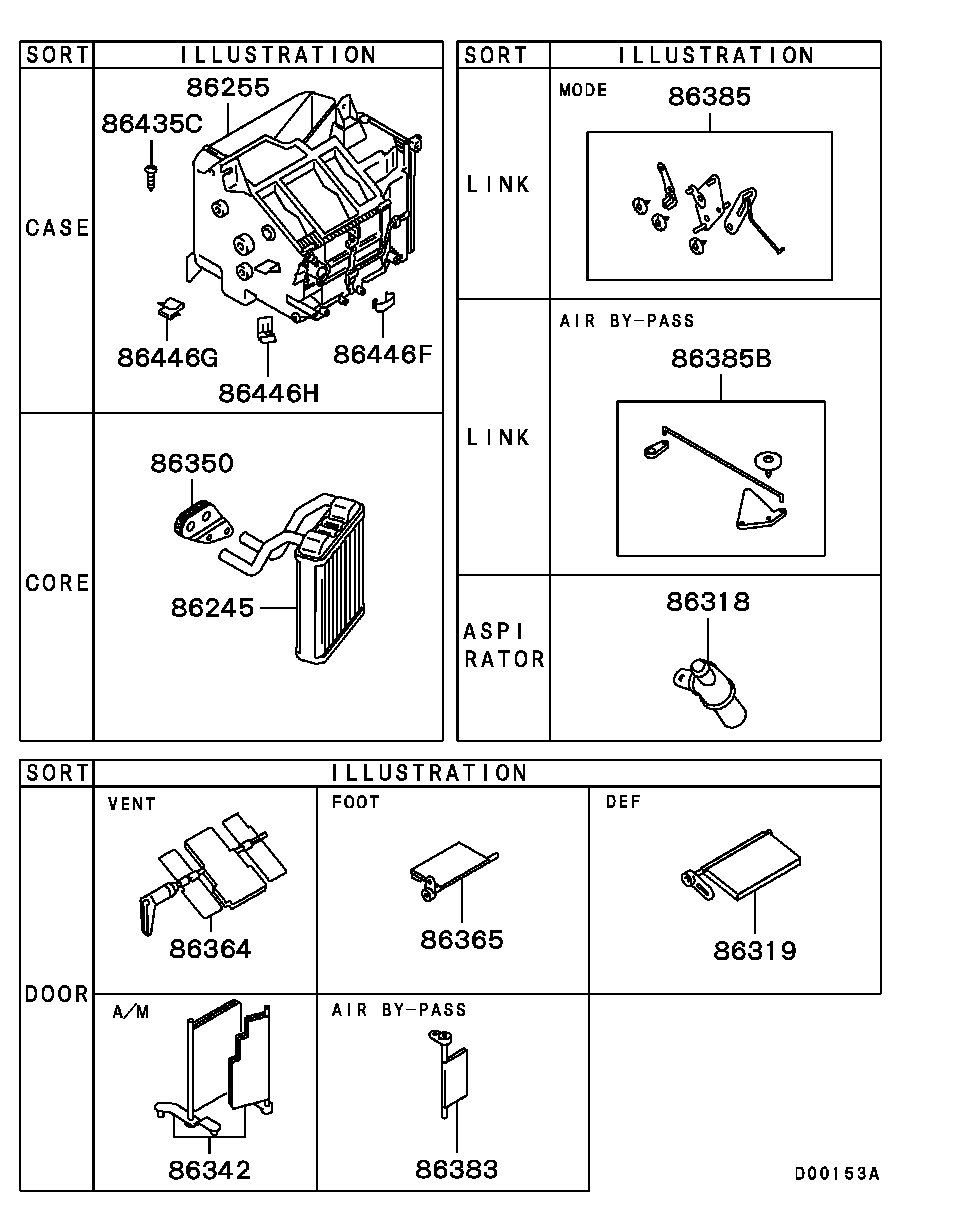 | SORT | ILLUSTRATION |
|---|---|
| CASE | 86255 86435C 86446G 86446H 86446F |
| CORE | 86350 86245 |

| SORT | ILLUSTRATION |
|---|---|
| LINK | MODE 86385 |
| LINK | AIR BY-PASS 86385B |
| ASPI RATOR | 86318 |

| SORT | ILLUSTRATION | | |
|---|---|---|---|
| DOOR | VENT 86364 | FOOT 86365 | DEF 86319 |
| | A/M 86342 | AIR BY-PASS 86383 | |

D00153A