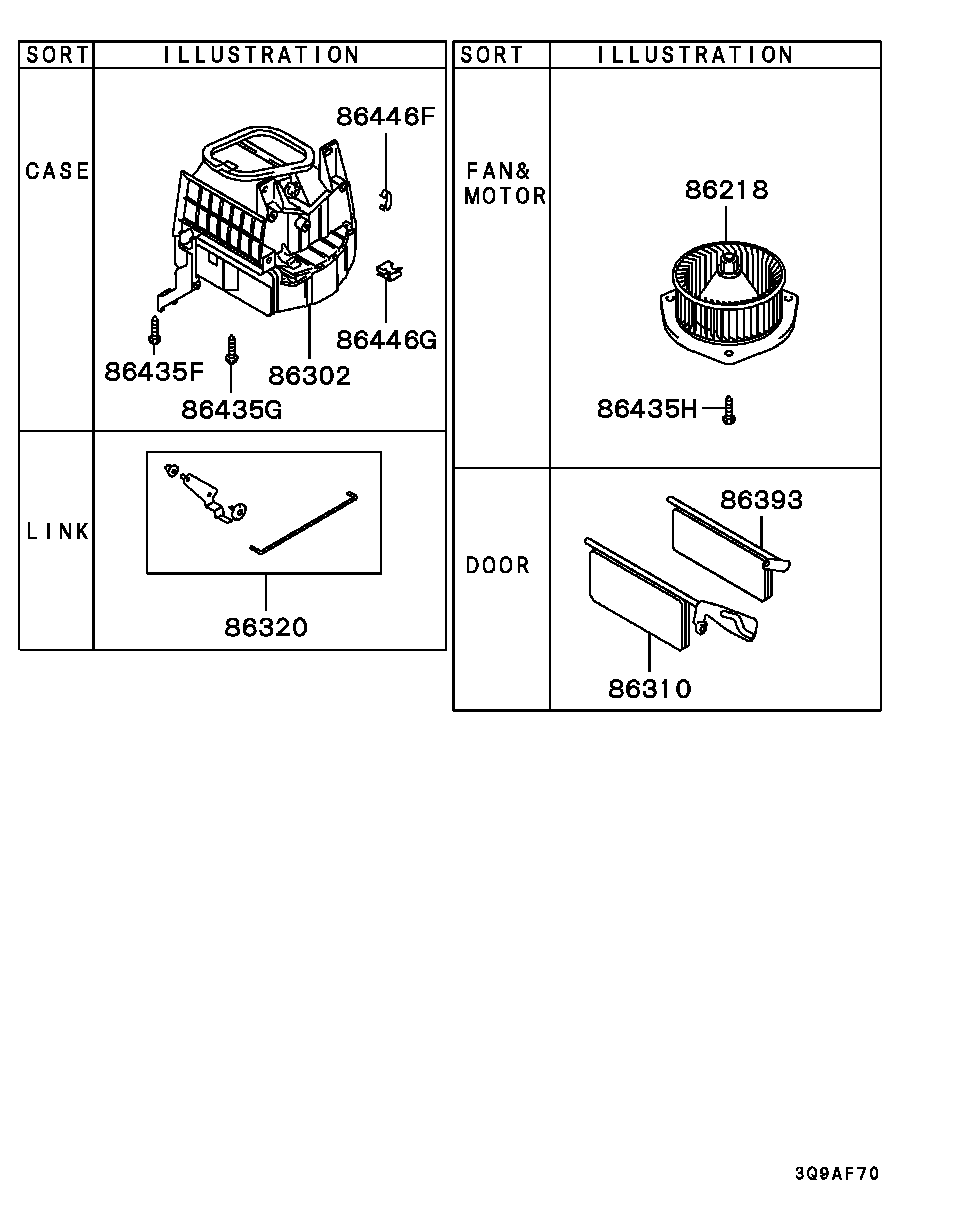 | SORT | ILLUSTRATION |
|---|---|
| CASE | 86446F 86446G 86435F 86435G 86302 |
| LINK | 86320 |

| SORT | ILLUSTRATION |
|---|---|
| FAN& MOTOR | 86218 86435H |
| DOOR | 86393 86310 |

3Q9AF70