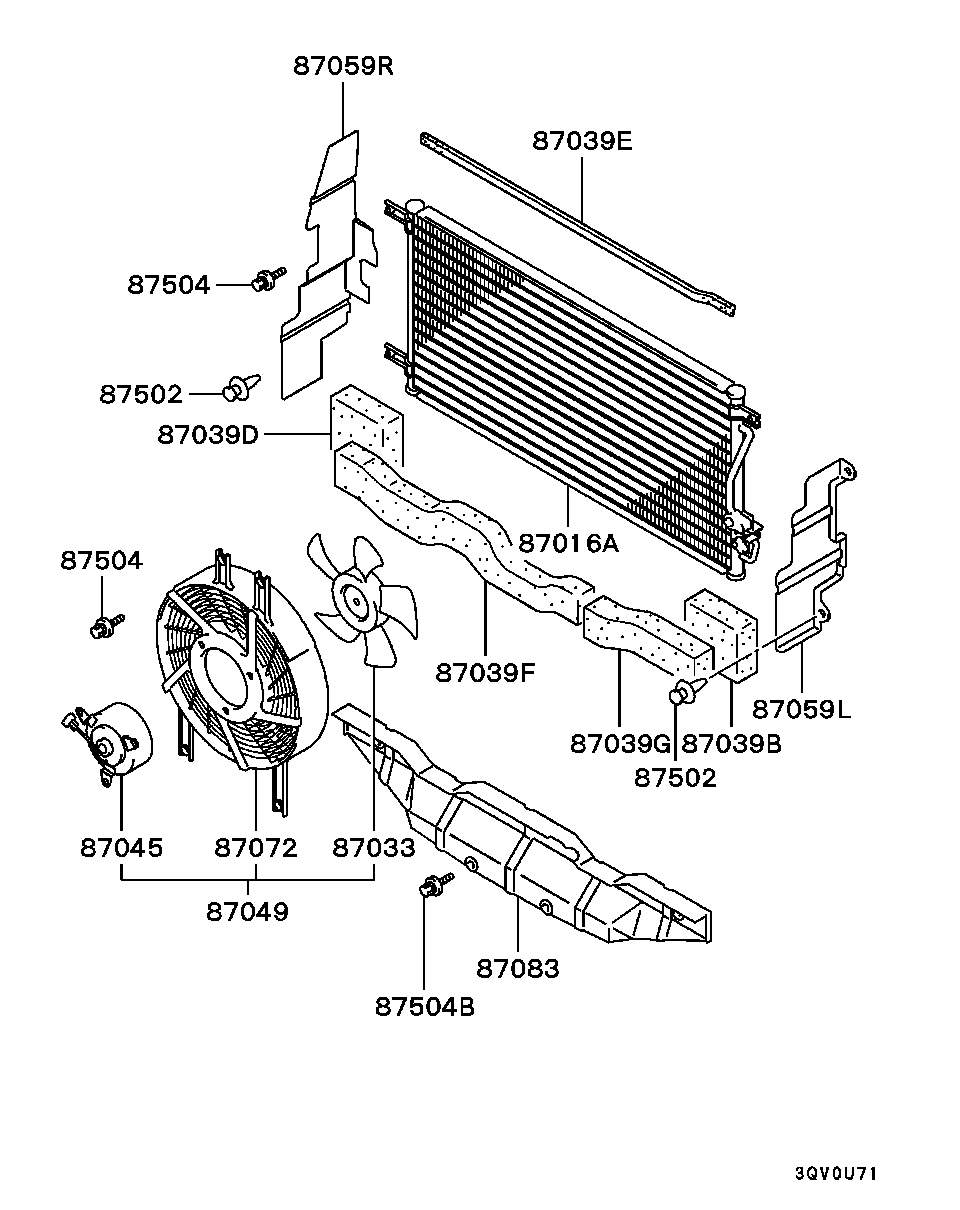 87059R
87039E
87504
87502
87039D
87016A
87504
87039F
87059L
87039G
87039B
87502
87045
87072
87033
87049
87083
87504B
3QV0U71