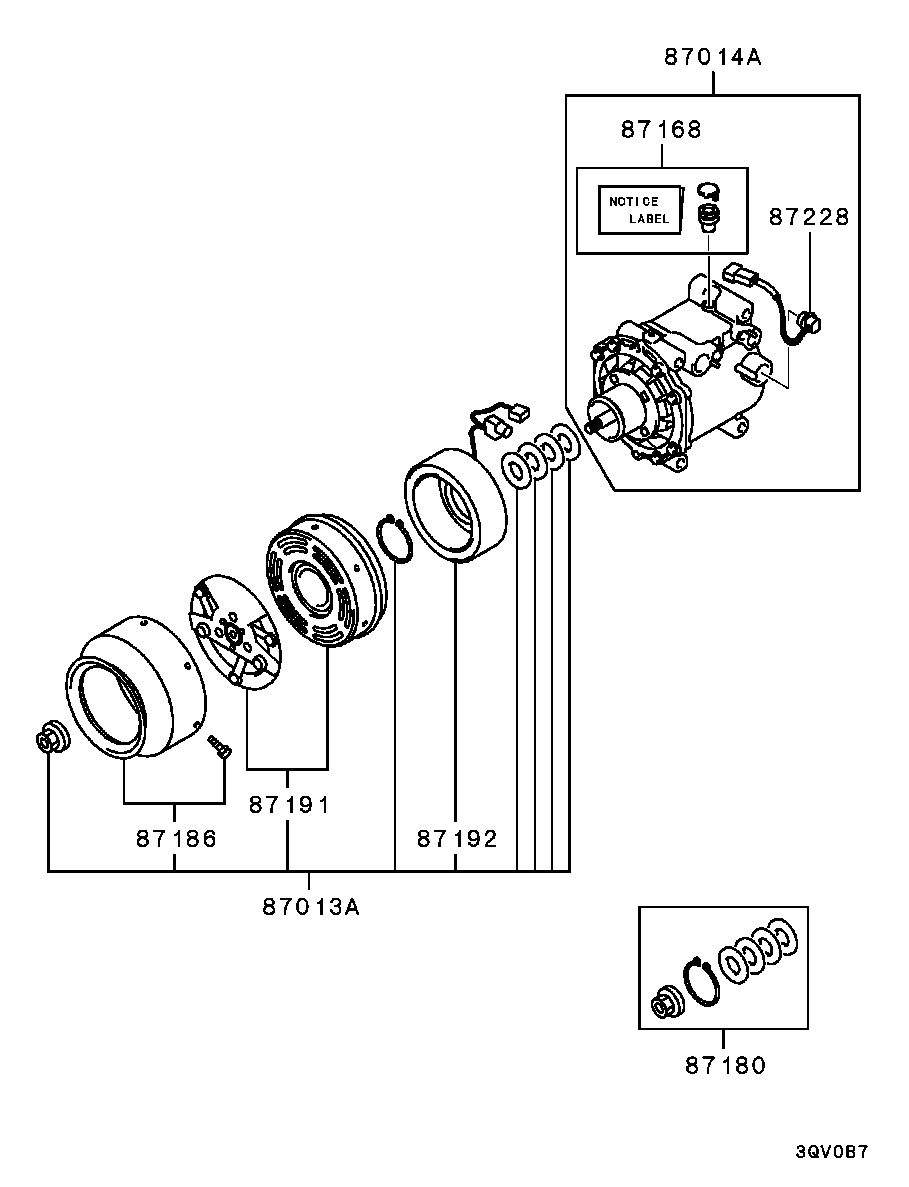 87014A

87168

NOTICE LABEL

87228

87191

87186

87192

87013A

87180

3QV0B7