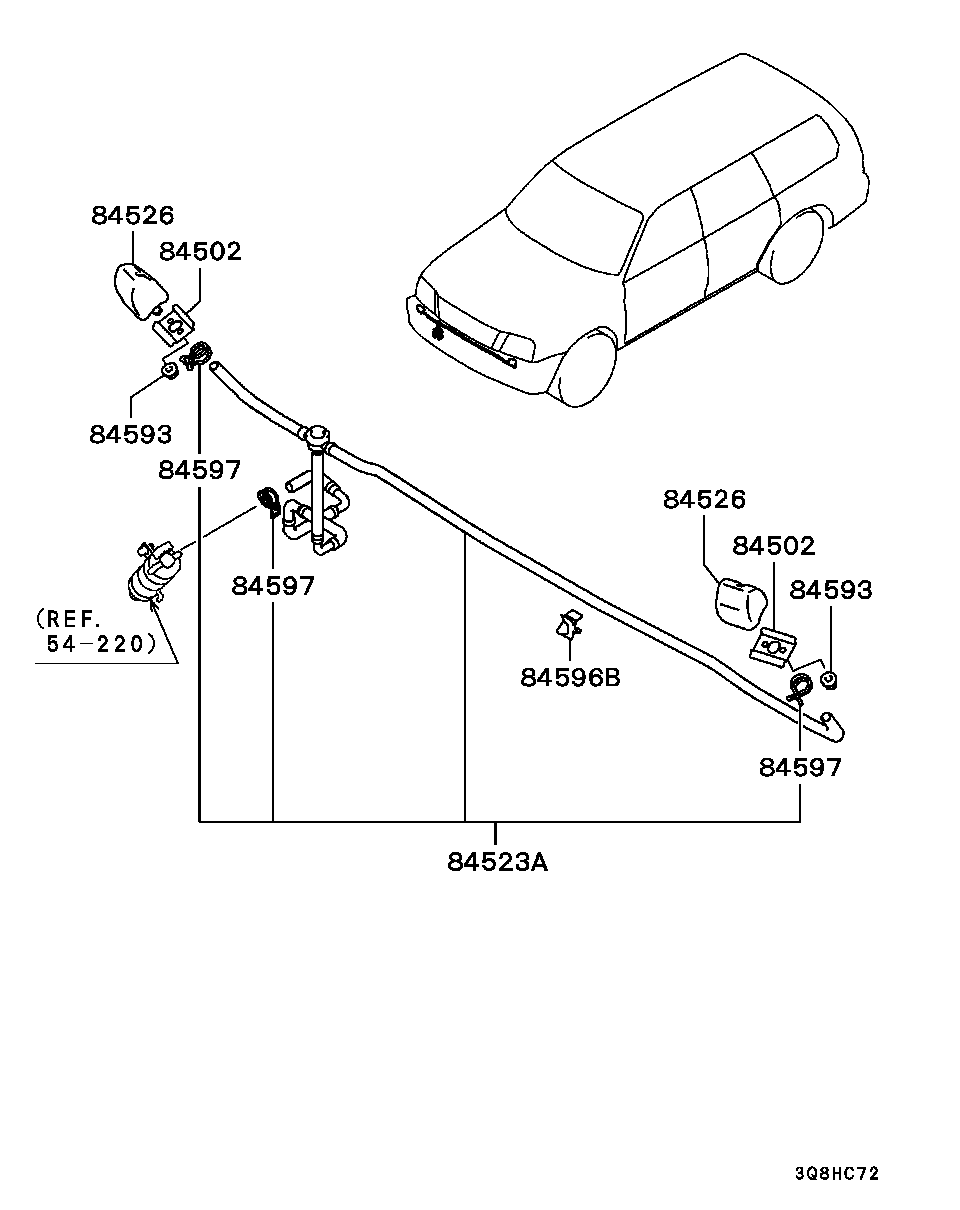 84526
84502
84593
84597
84597
(REF.
54-220)
84526
84502
84593
84596B
84597
84523A
3Q8HC72