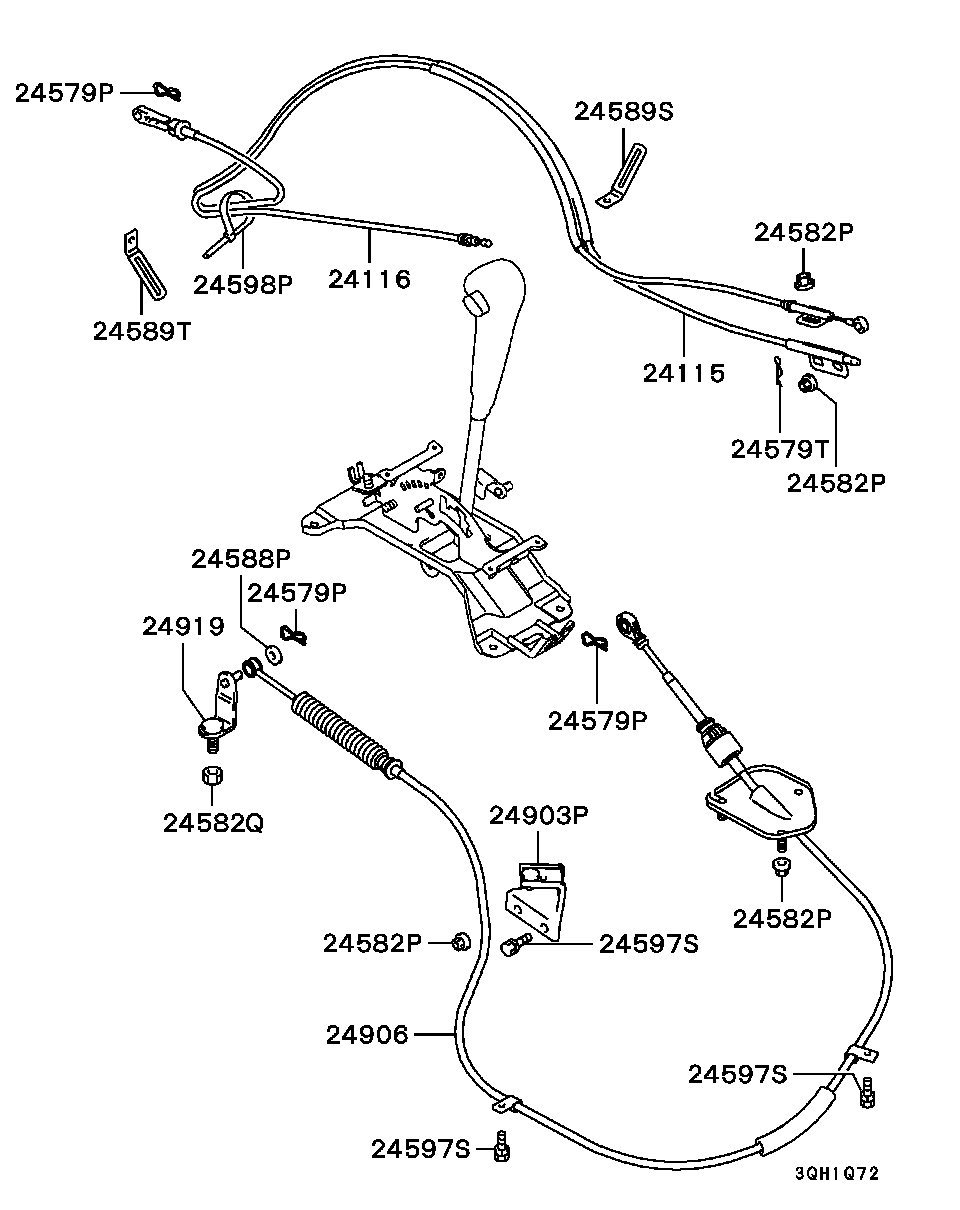 24579P
24589S
24582P
24598P
24116
24589T
24115
24579T
24582P
24588P
24579P
24919
24579P
24582Q
24903P
24582P
24582P
24597S
24906
24597S
24597S
3QH1Q72