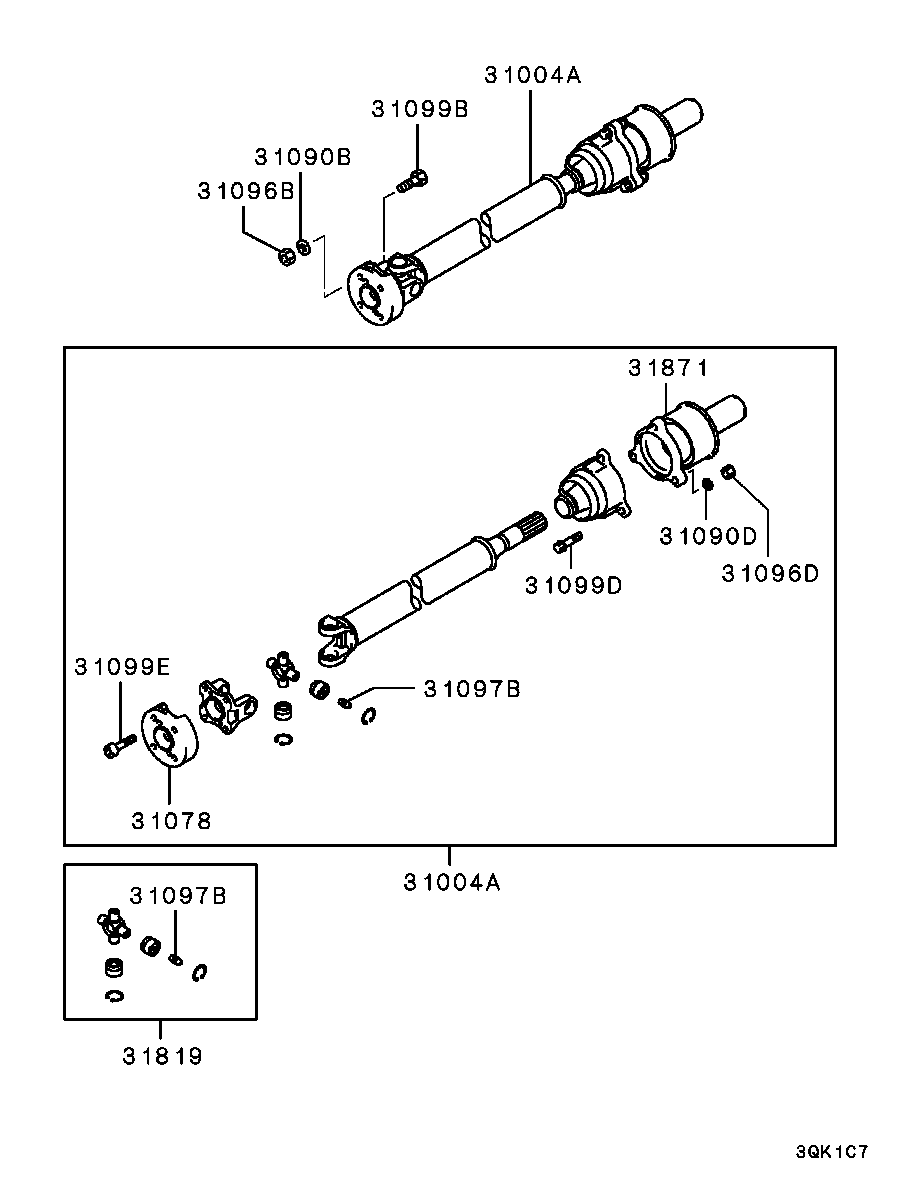 31004A
31099B
31090B
31096B
31871
31090D
31096D
31099D
31099E
31097B
31078
31004A
31097B
31819
3QK1C7