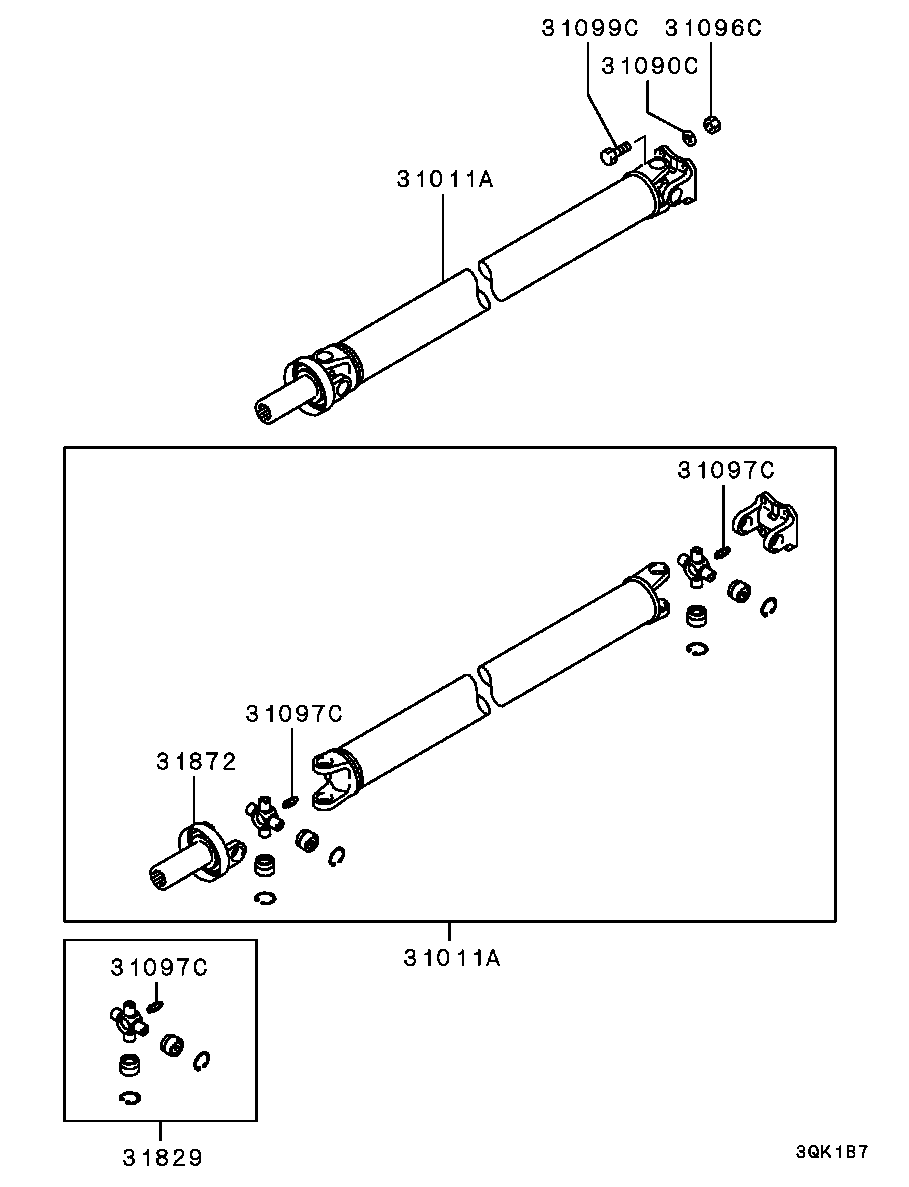 31099C
31096C
31090C
31011A
31097C
31097C
31872
31011A
31097C
31829
3QK1B7