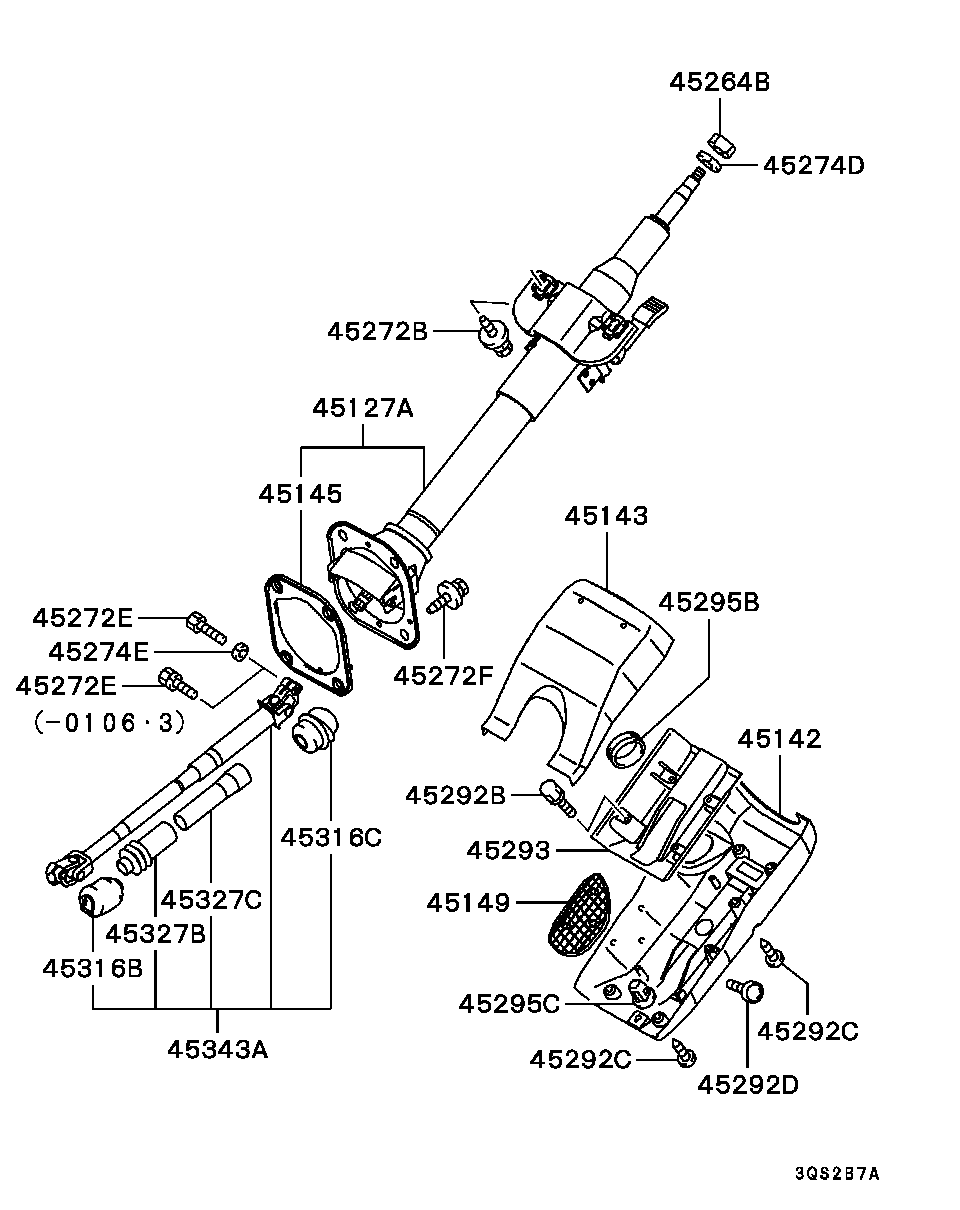 45264B
45274D
45272B
45127A
45145
45143
45295B
45272E
45274E
45272E
(-0106·3)
45272F
45142
45292B
45316C
45293
45149
45327C
45327B
45316B
45295C
45292C
45343A
45292C
45292D
3QS2B7A