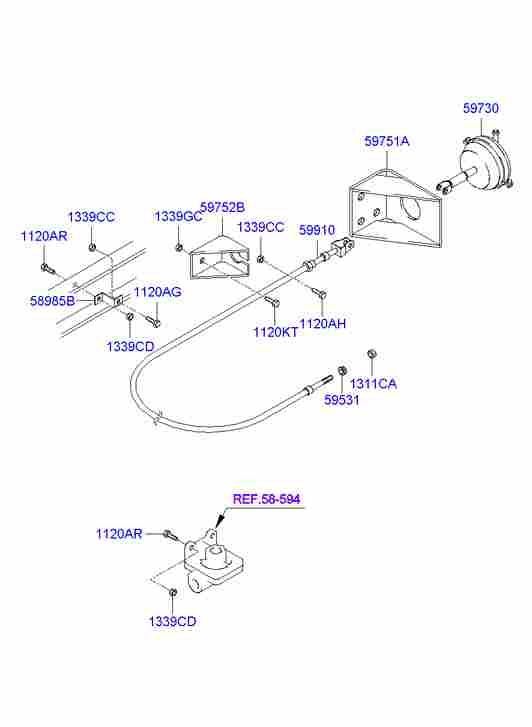 59730

59751A

1339CC

1339GC

59752B

1339CC

59910

1120AR

58985B

1120AG

1339CD

1120KT

1120AH

1311CA

59531

REF.58-594

1120AR

1339CD