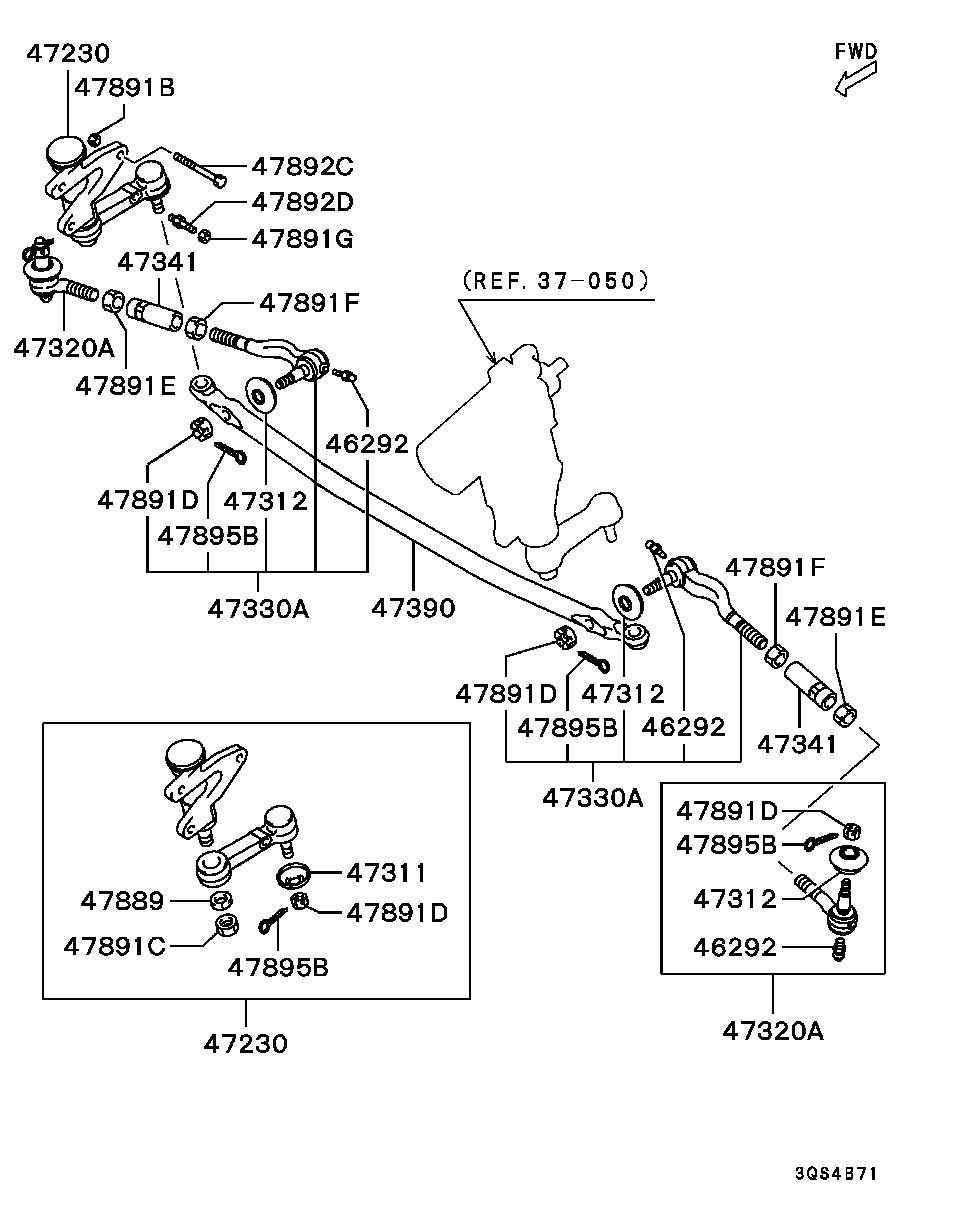 47230
47891B
FWD
47892C
47892D
47891G
47341
(REF. 37-050)
47891F
47320A
47891E
46292
47891D
47312
47895B
47330A
47390
47891F
47891E
47891D
47312
47895B
46292
47341
47330A
47891D
47895B
47312
46292
47320A
47311
47889
47891D
47891C
47895B
47230
3QS4B71