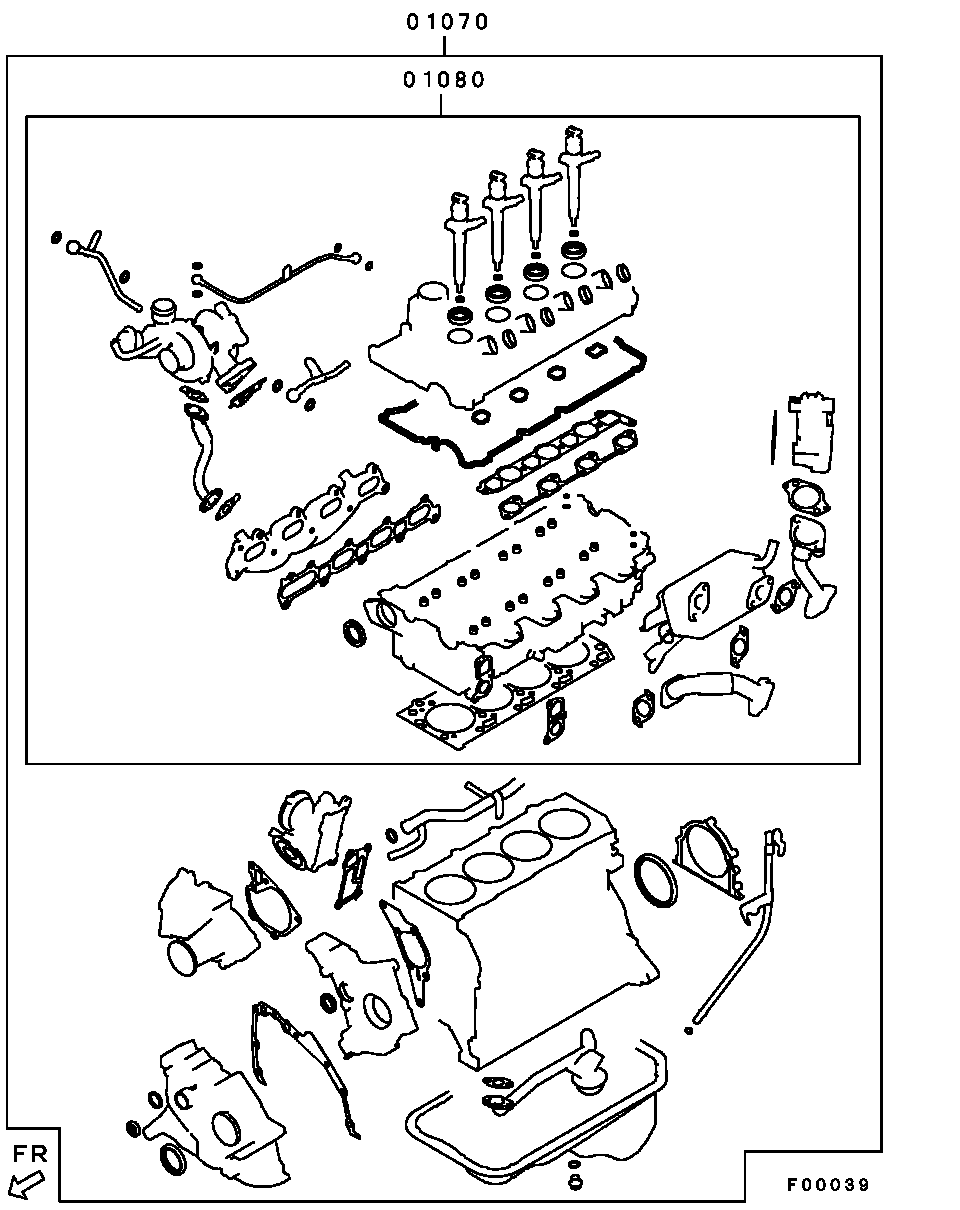 01070

01080

FR

F00039