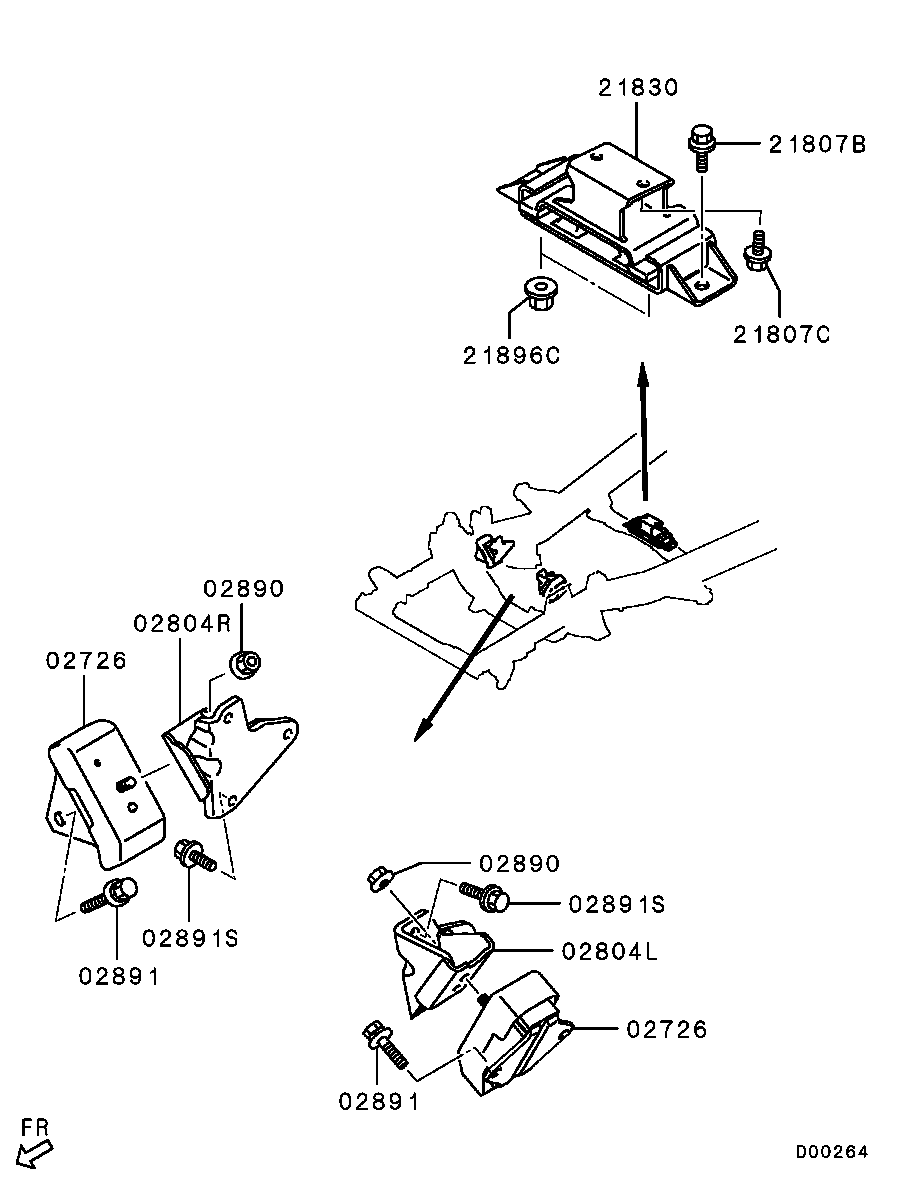 21830
21807B
21807C
21896C
02890
02804R
02726
02891S
02891
02890
02891S
02804L
02726
02891
FR
D00264