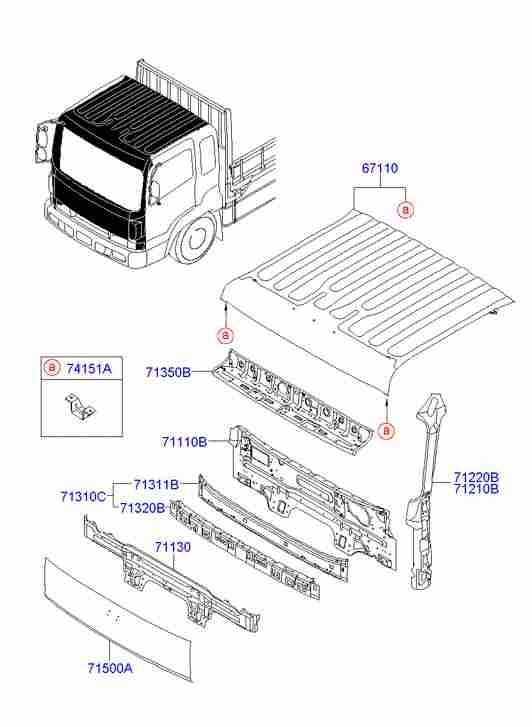 67110
a
a
a
74151A
71350B
a
71110B
71220B
71210B
71310C
71311B
71320B
71130
71500A