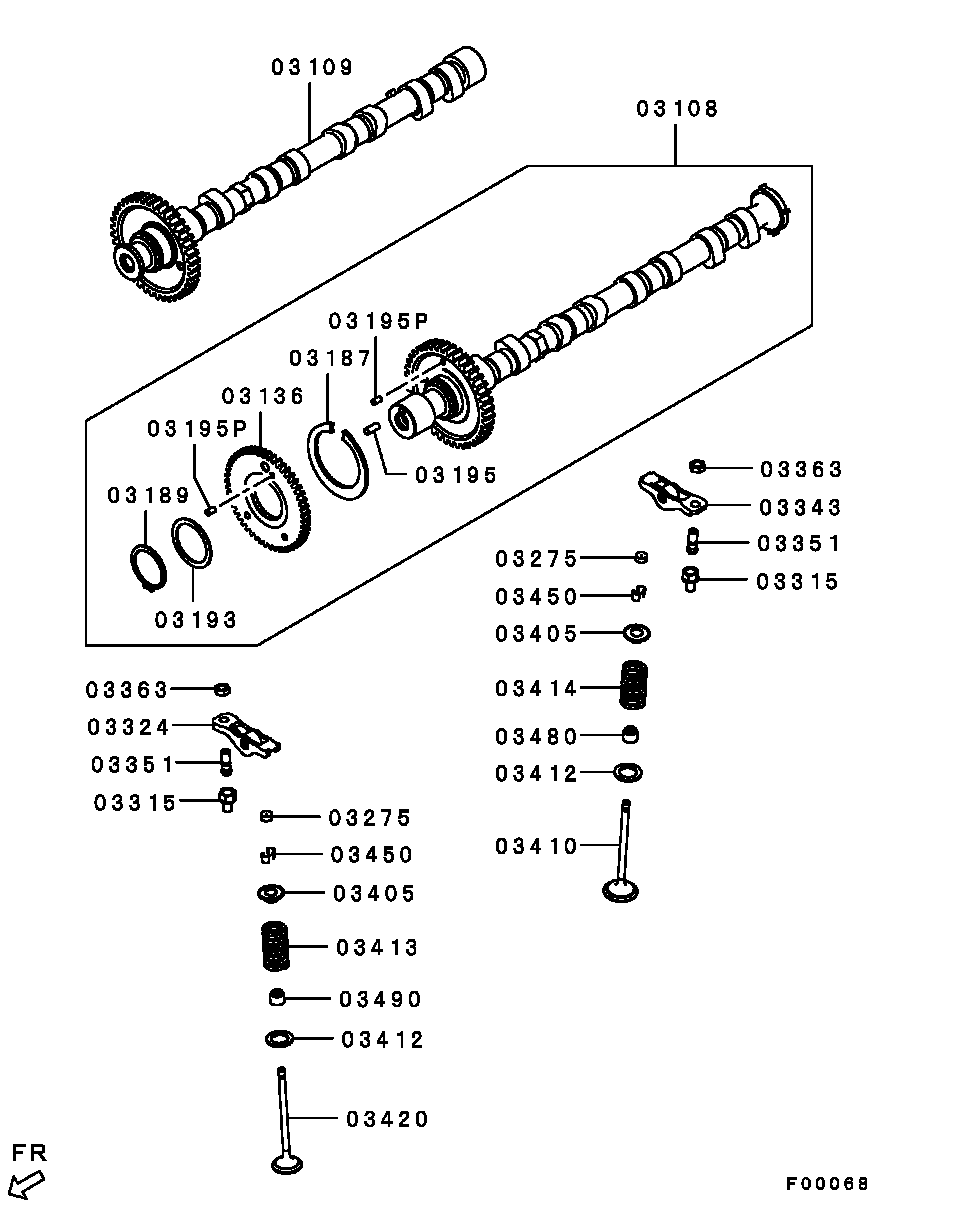 03109
03108
03195P
03187
03136
03195P
03189
03195
03193
03363
03343
03351
03315
03275
03450
03405
03414
03480
03412
03410
03363
03324
03351
03315
03275
03450
03405
03413
03490
03412
03420
FR
F00068