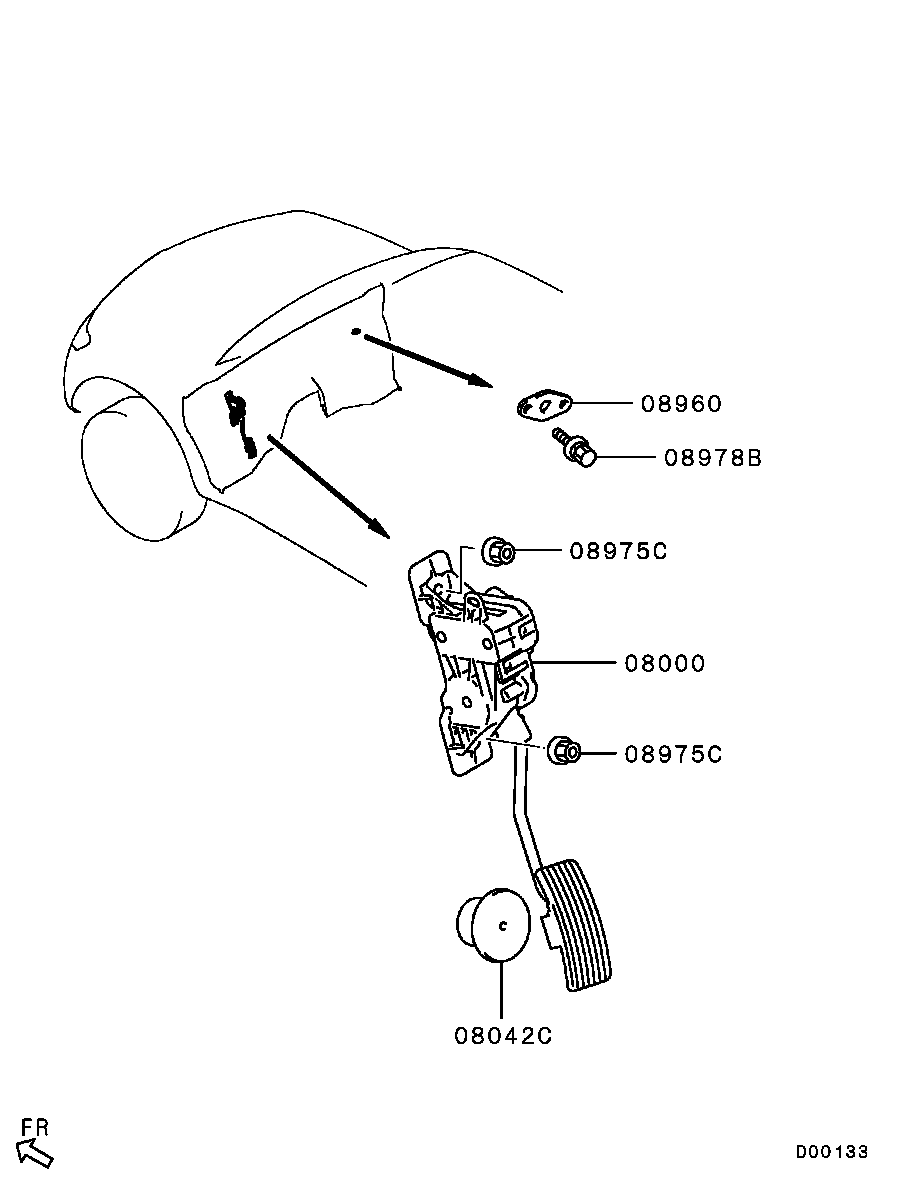 08960
08978B
08975C
08000
08975C
08042C
FR
D00133