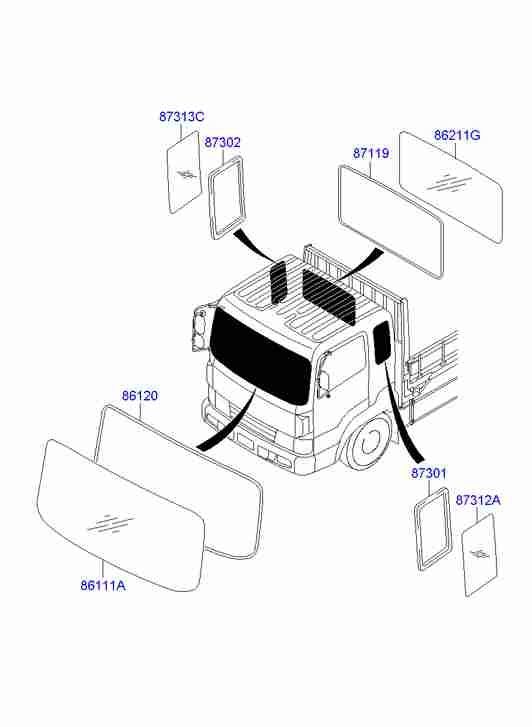 87313C
87302
87119
86211G
86120
87301
87312A
86111A