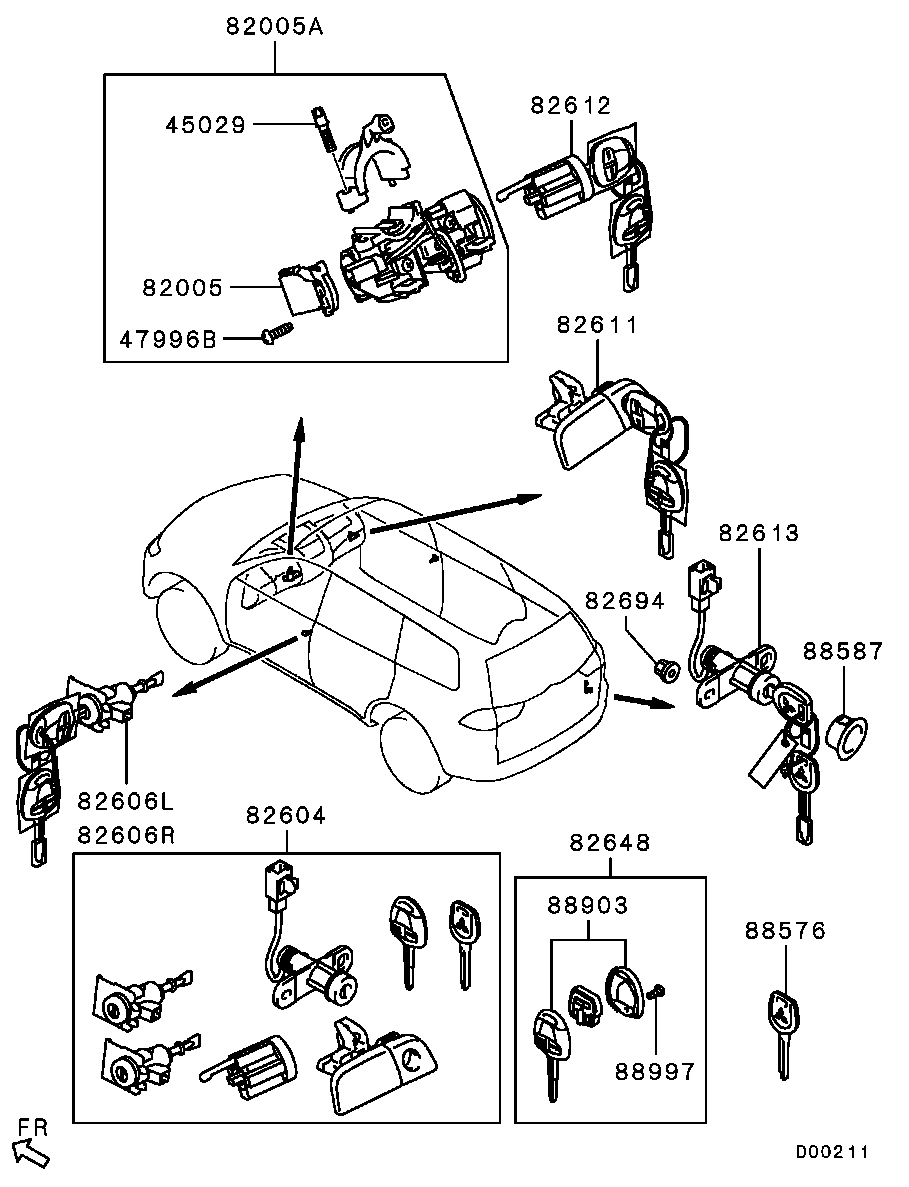 82005A
45029
82612
82005
47996B
82611
82613
82694
88587
82606L
82606R
82604
82648
88903
88576
88997
FR
D00211