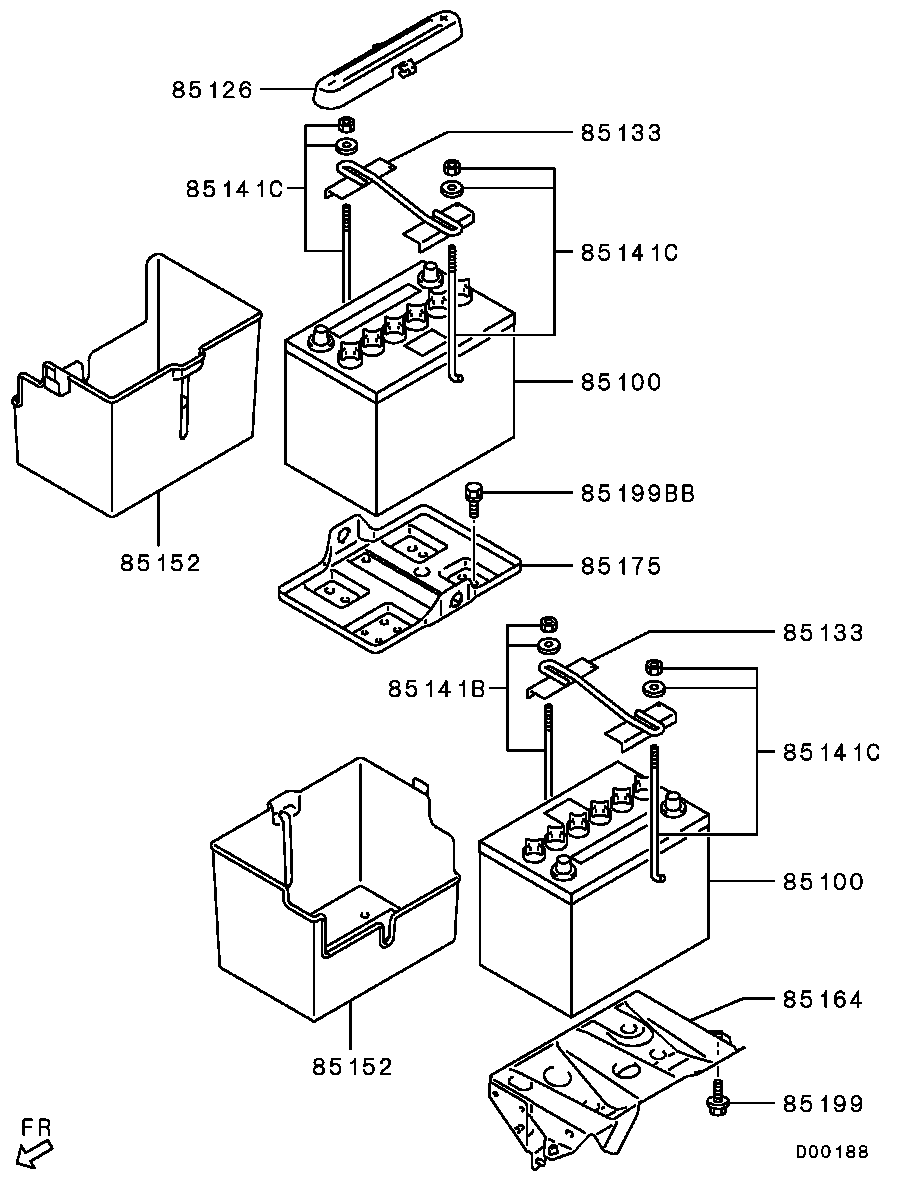 85126
85133
85141C
85141C
85100
85199BB
85152
85175
85133
85141B
85141C
85100
85164
85152
85199
FR
D00188