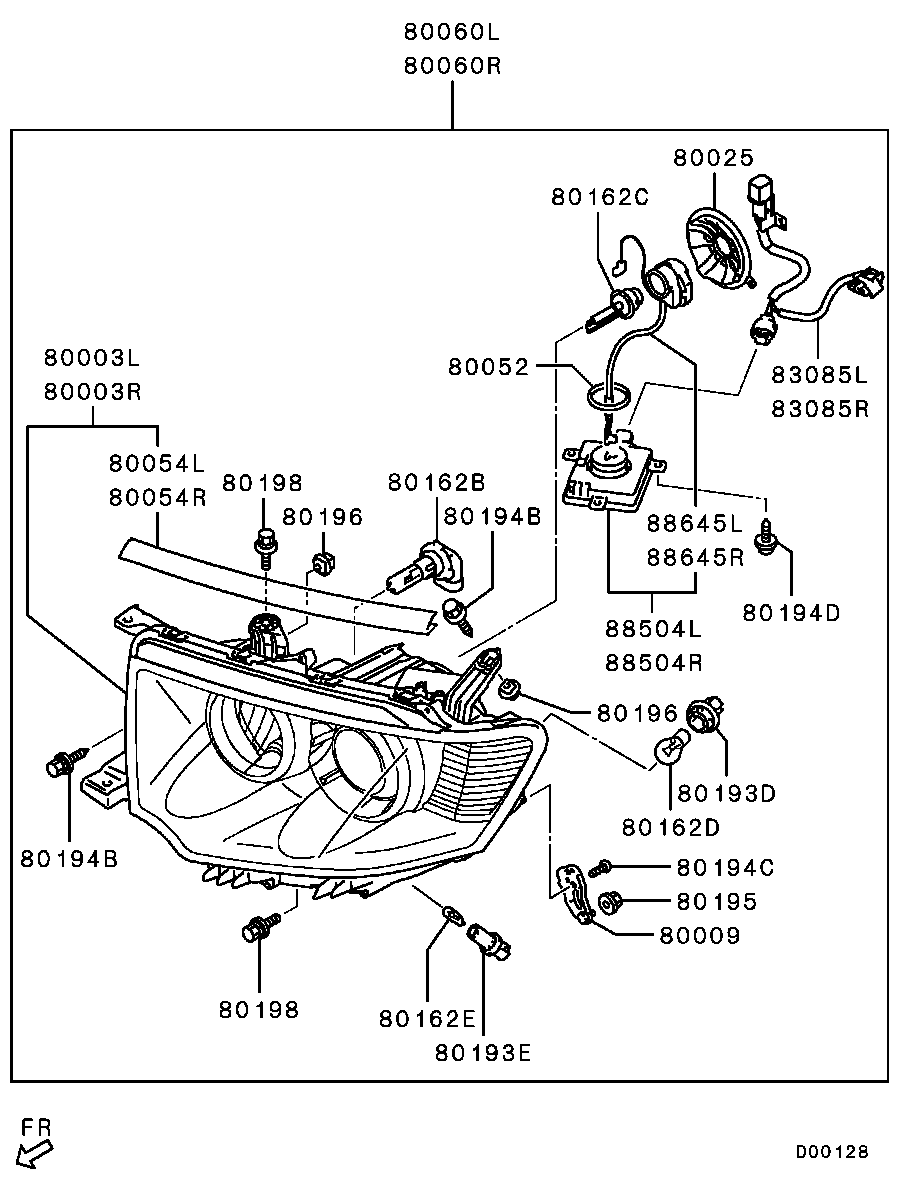 80060L
80060R

80025
80162C
80052
83085L
83085R
80003L
80003R
80054L
80054R
80198
80196
80162B
80194B
88645L
88645R
80194D
88504L
88504R
80196
80193D
80162D
80194B
80194C
80195
80009
80198
80162E
80193E

FR
D00128