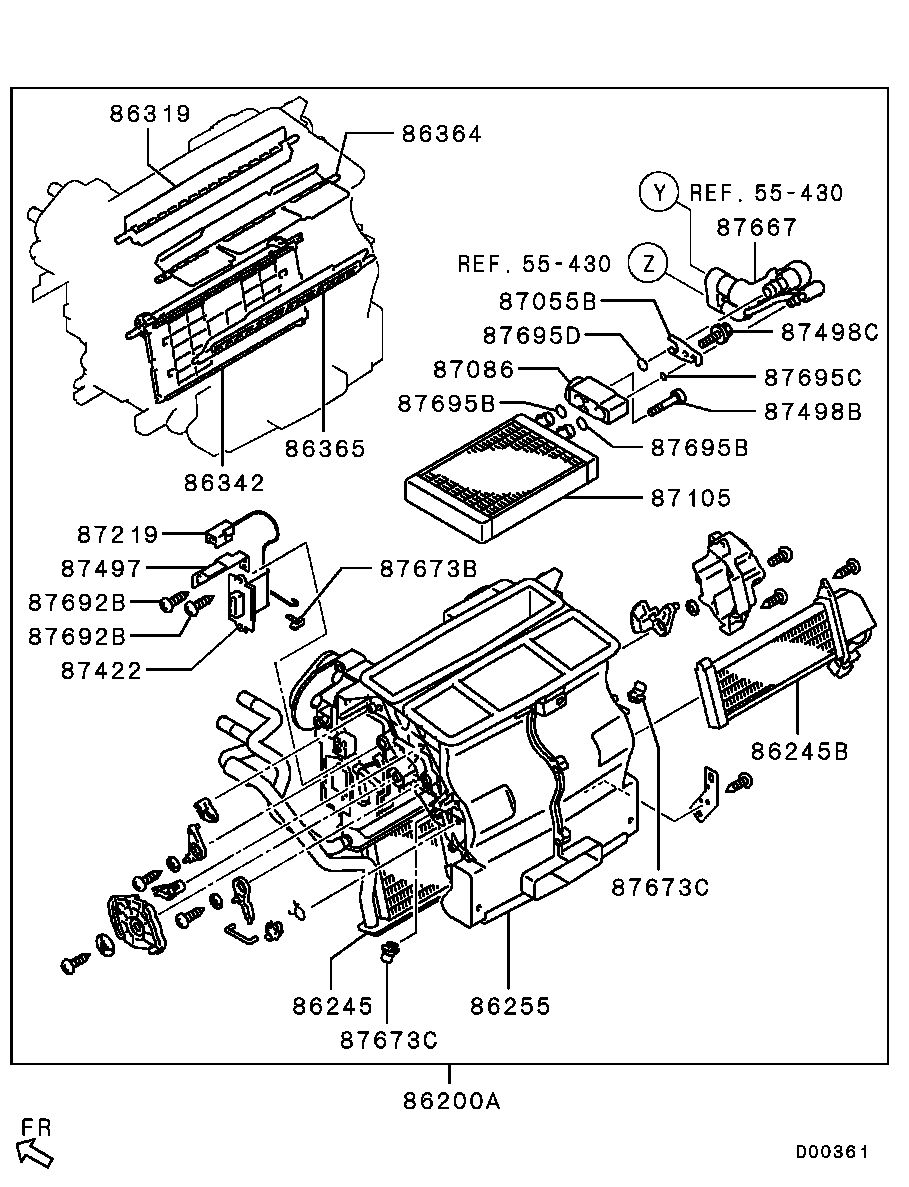 86319
86364
Y REF. 55-430
87667
REF. 55-430
Z
87055B
87695D
87498C
87086
87695C
87695B
87498B
87695B
86365
86342
87105
87219
87497
87673B
87692B
87692B
87422
86245B
87673C
86245
86255
87673C
86200A
FR
D00361