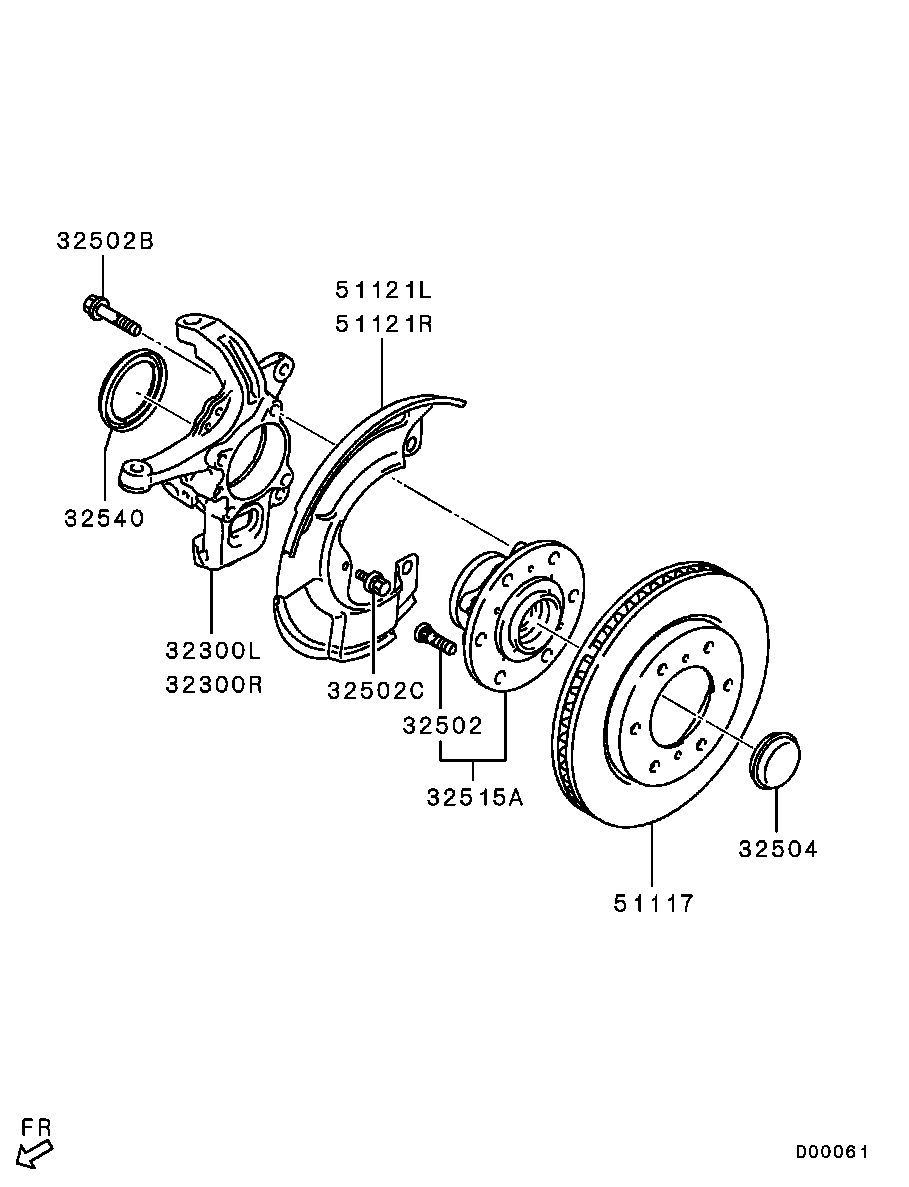 32502B

51121L
51121R

32540

32300L
32300R

32502C

32502

32515A

32504

51117

FR

D00061