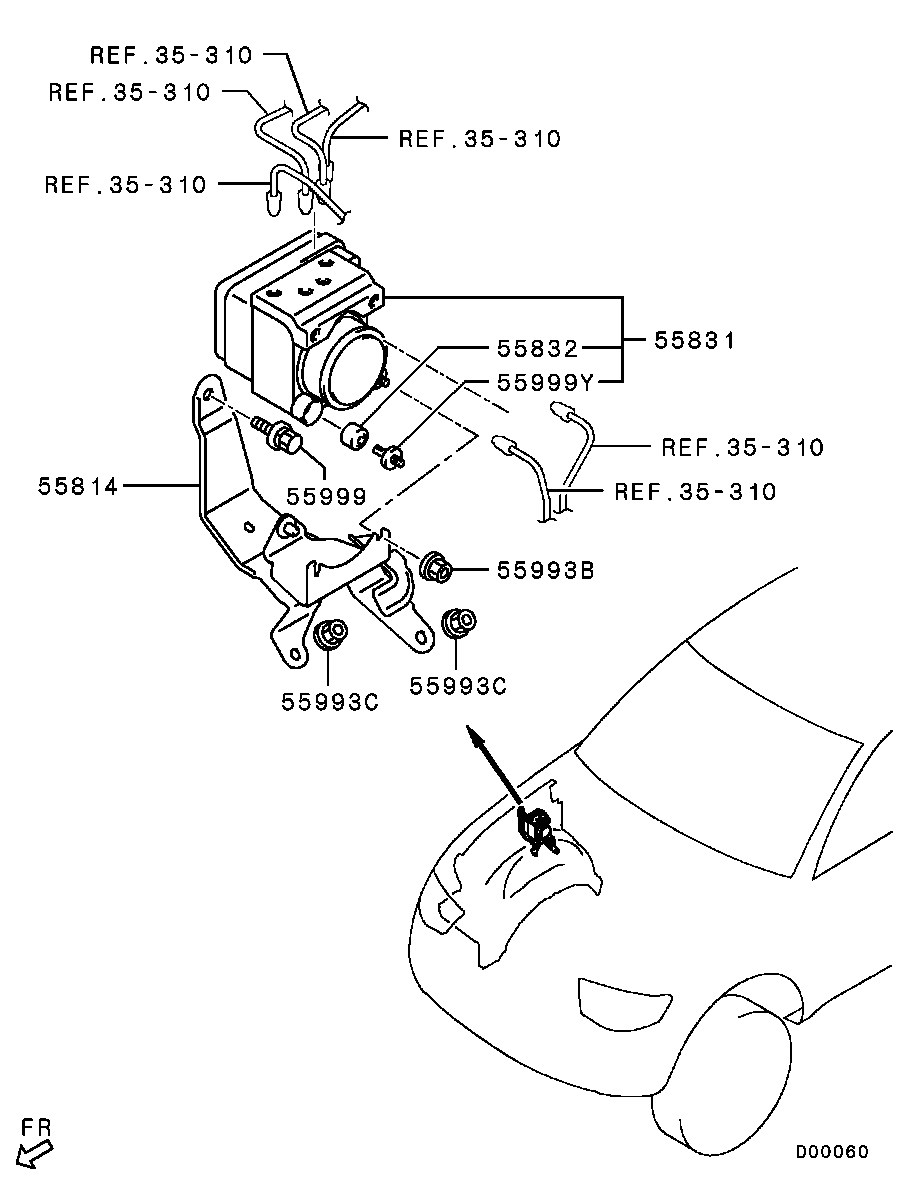 REF.35-310
REF.35-310
REF.35-310
REF.35-310
55832
55831
55999Y
REF.35-310
REF.35-310
55814
55999
55993B
55993C
55993C
FR
D00060