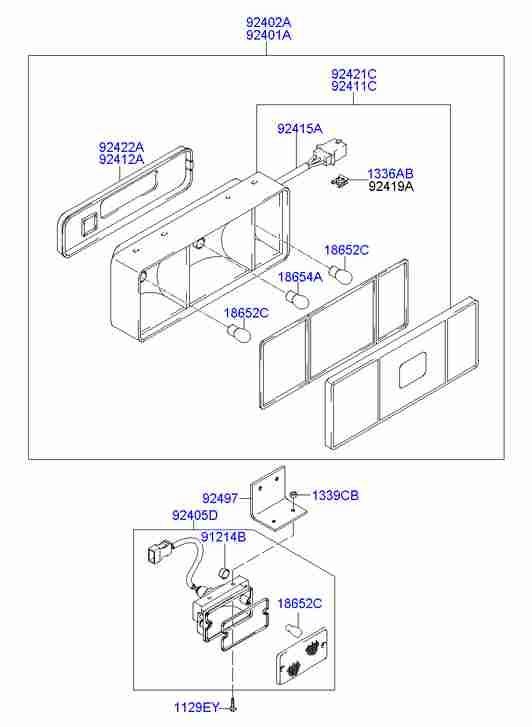 92402A
92401A

92421C
92411C

92415A

92422A
92412A

1336AB
92419A

18652C

18654A

18652C

92497

1339CB

92405D

91214B

18652C

1129EY