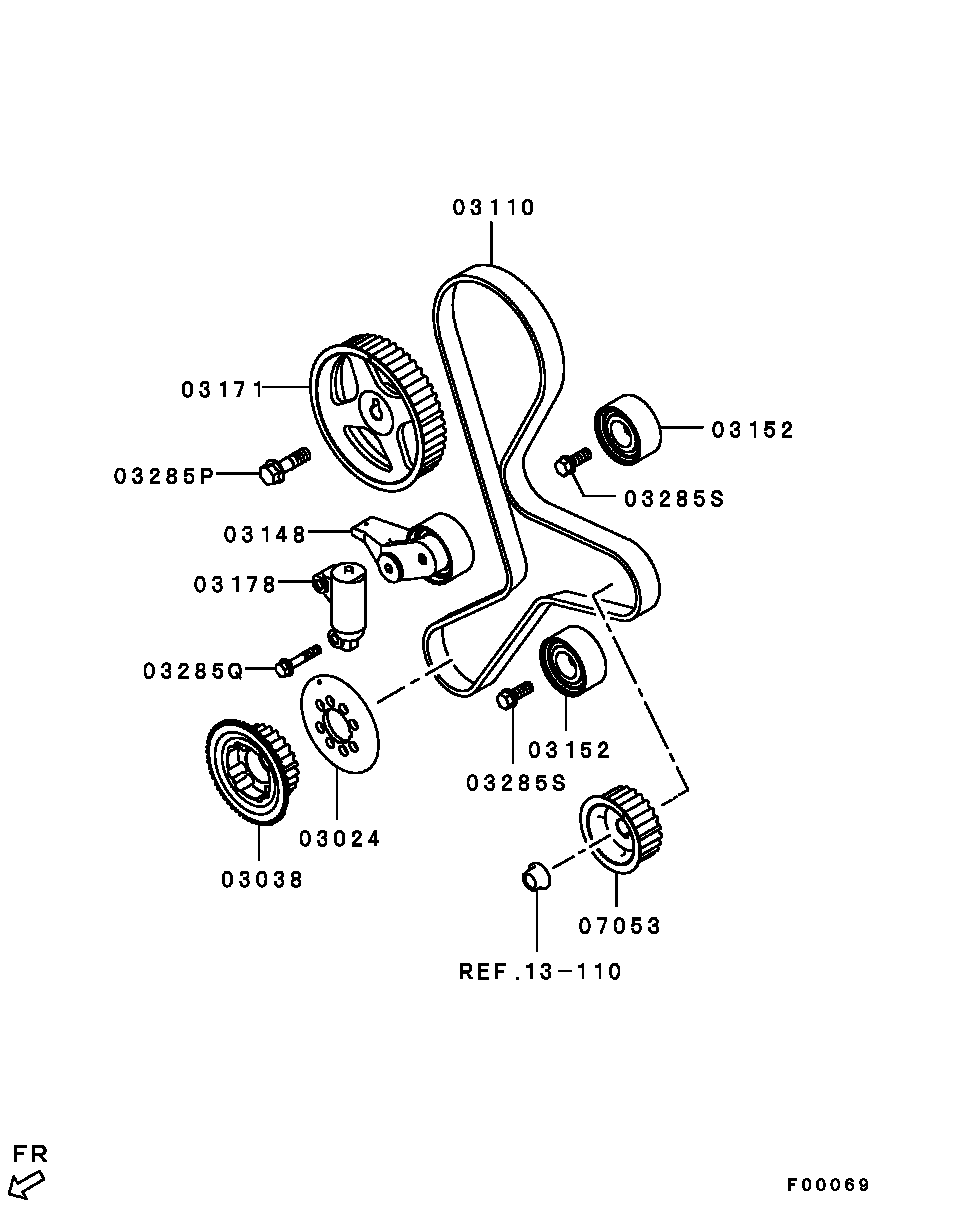 03110

03171

03152

03285P

03285S

03148

03178

03285Q

03152

03285S

03024

03038

07053

REF.13-110

FR

F00069