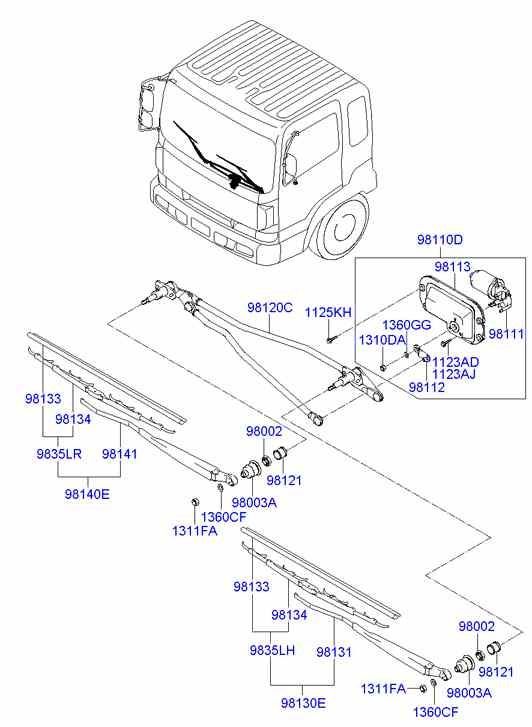 98110D
98113
98120C
1125KH
1360GG
1310DA
98111
1123AD
1123AJ
98112
98133
98134
9835LR
98141
98140E
98002
98121
98003A
1360CF
1311FA
98133
98134
9835LH
98131
98130E
98002
98121
98003A
1311FA
1360CF