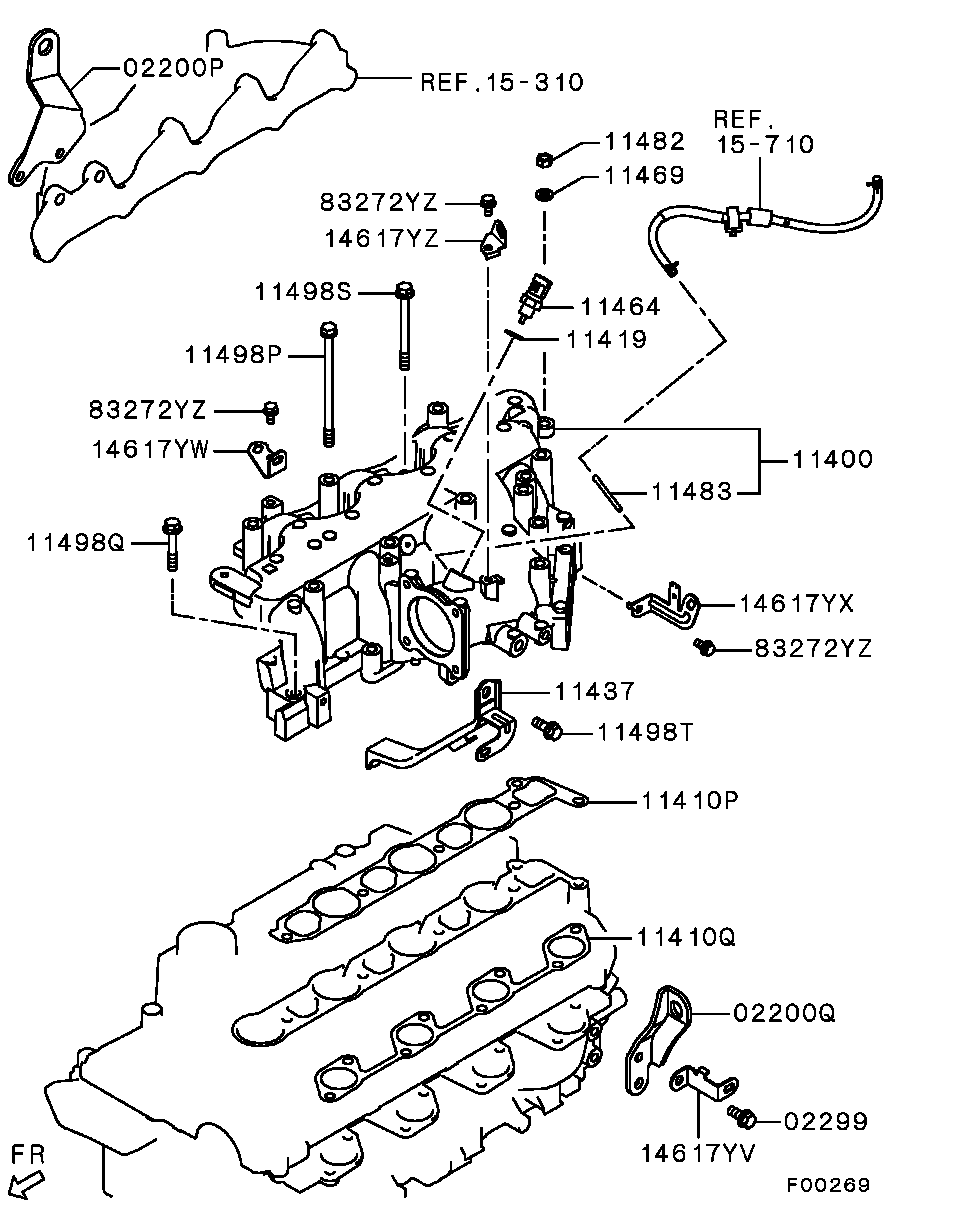 02200P
REF.15-310
REF.
15-710
11482
11469
83272YZ
14617YZ
11498S
11464
11419
11498P
83272YZ
14617YW
11400
11483
11498Q
14617YX
83272YZ
11437
11498T
11410P
11410Q
02200Q
02299
14617YV
FR
F00269