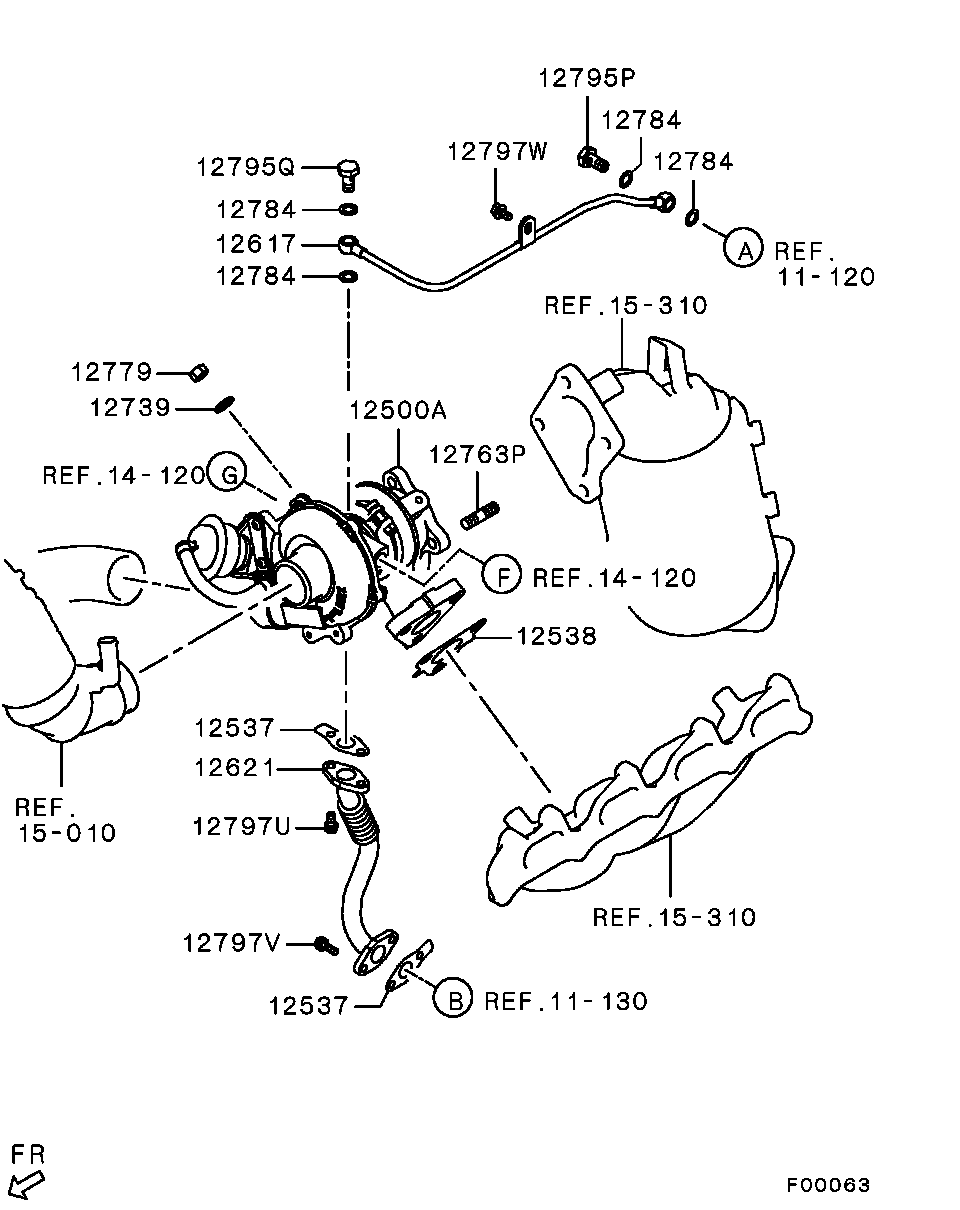 12795P
12784
12797W
12784
12795Q
12784
12617
12784
A REF. 11-120
REF.15-310
12779
12739
12500A
12763P
REF.14-120 G
F REF.14-120
12538
12537
12621
12797U
REF. 15-010
REF.15-310
12797V
12537
B REF.11-130
FR
F00063