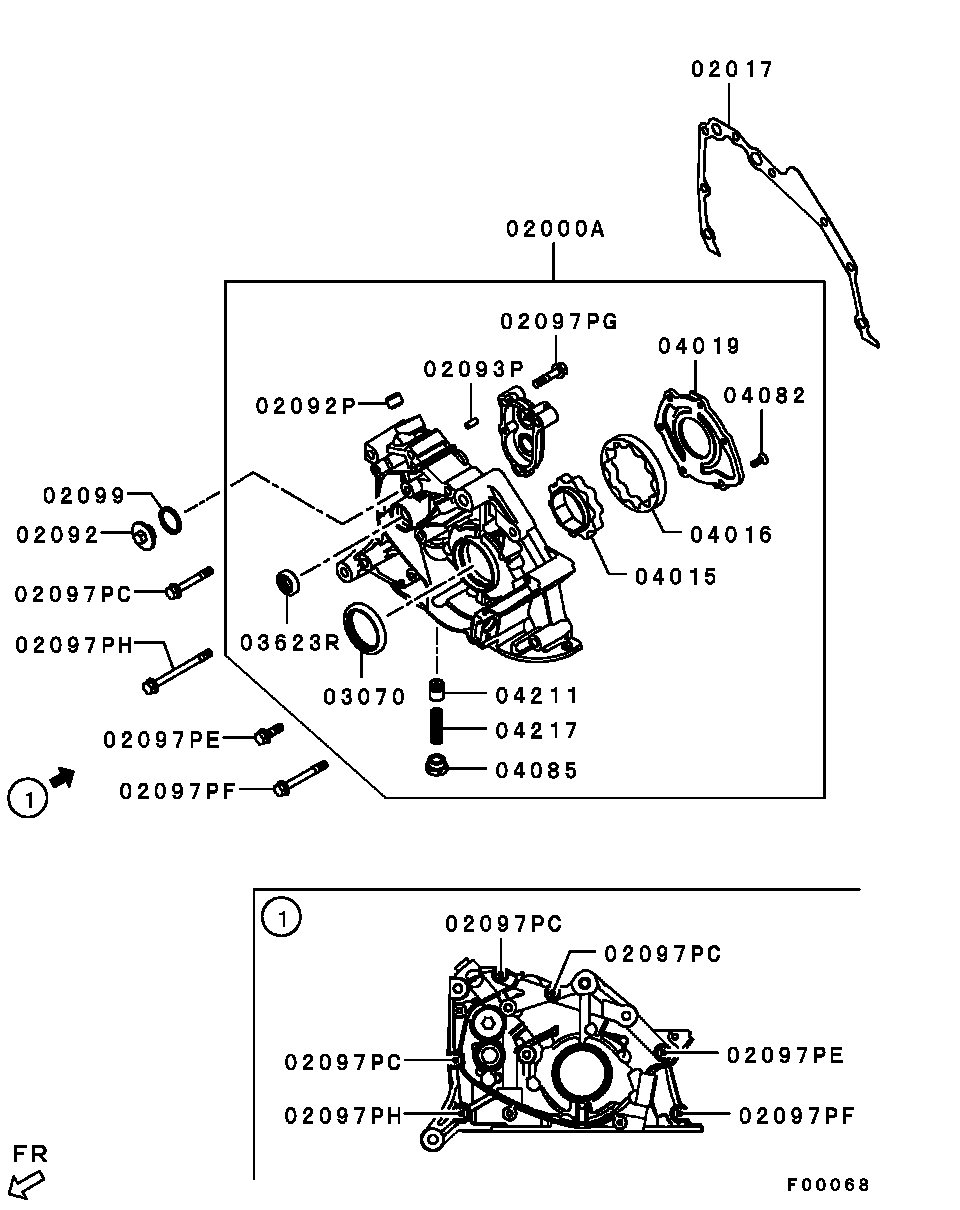 02017

02000A

02097PG

04019

02093P

04082

02092P

02099

02092

04016

04015

02097PC

03623R

02097PH

03070

04211

04217

02097PE

04085

1

02097PF

1

02097PC

02097PC

02097PC

02097PE

02097PH

02097PF

FR

F00068