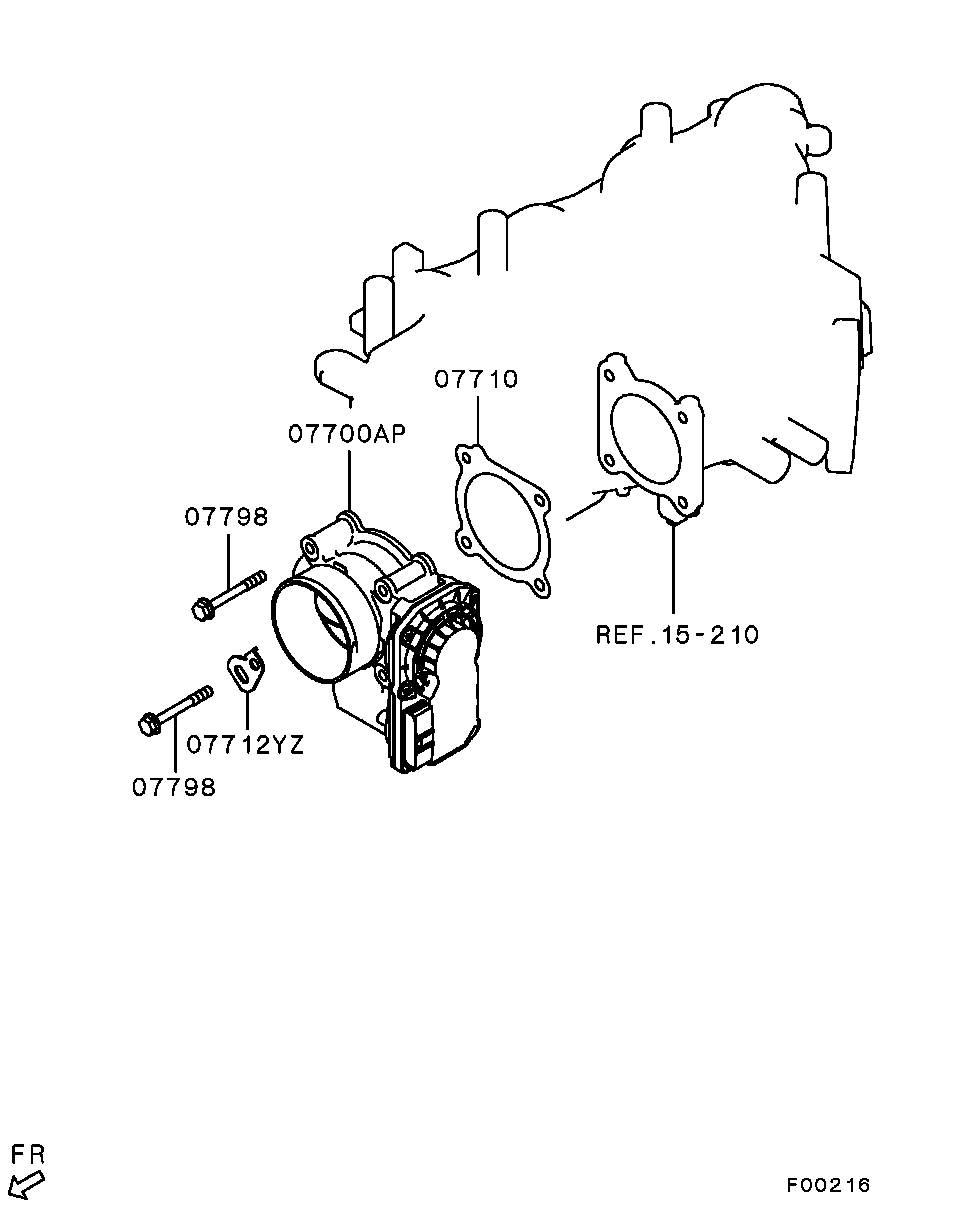 07710
07700AP
07798
REF.15-210
07712YZ
07798
FR
F00216