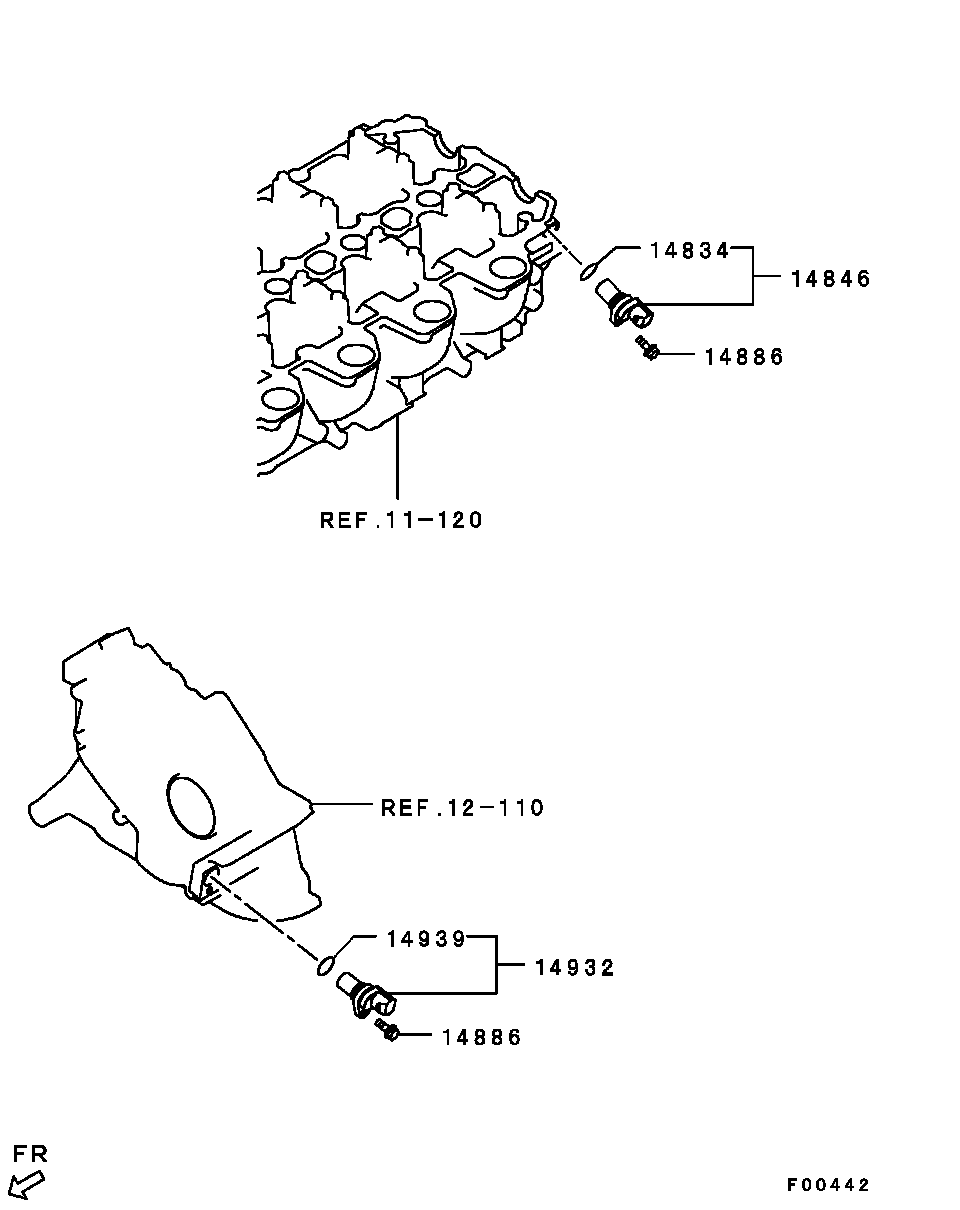 14834
14846
14886
REF.11-120
REF.12-110
14939
14932
14886
FR
F00442