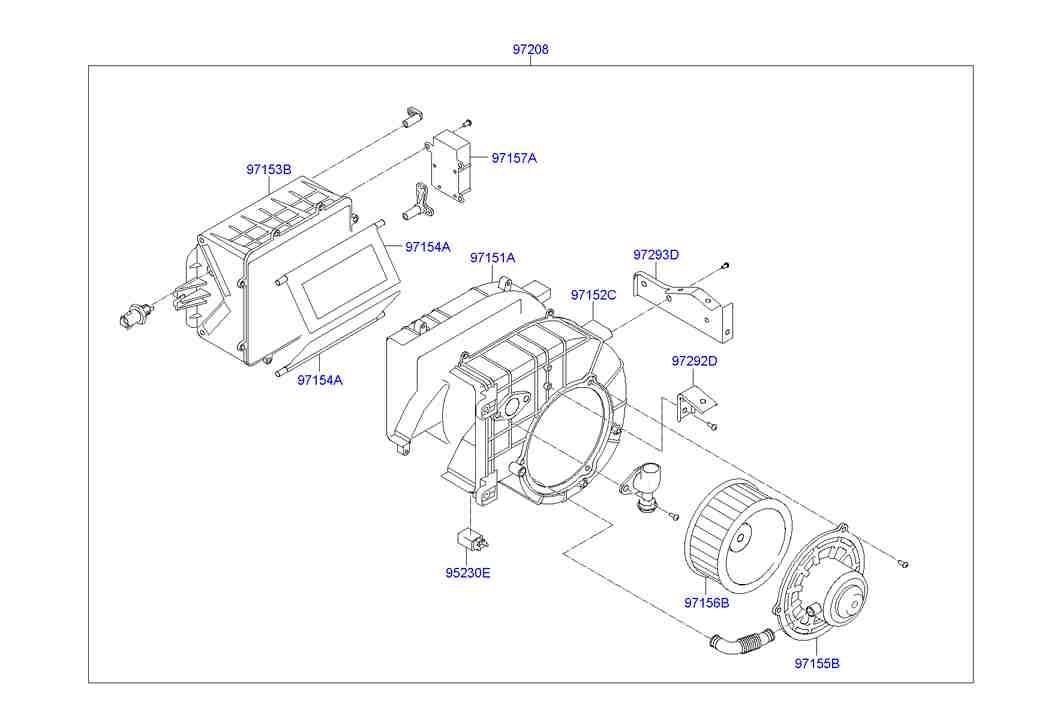 97208

97153B

97157A

97154A

97151A

97293D

97152C

97154A

97292D

95230E

97156B

97155B