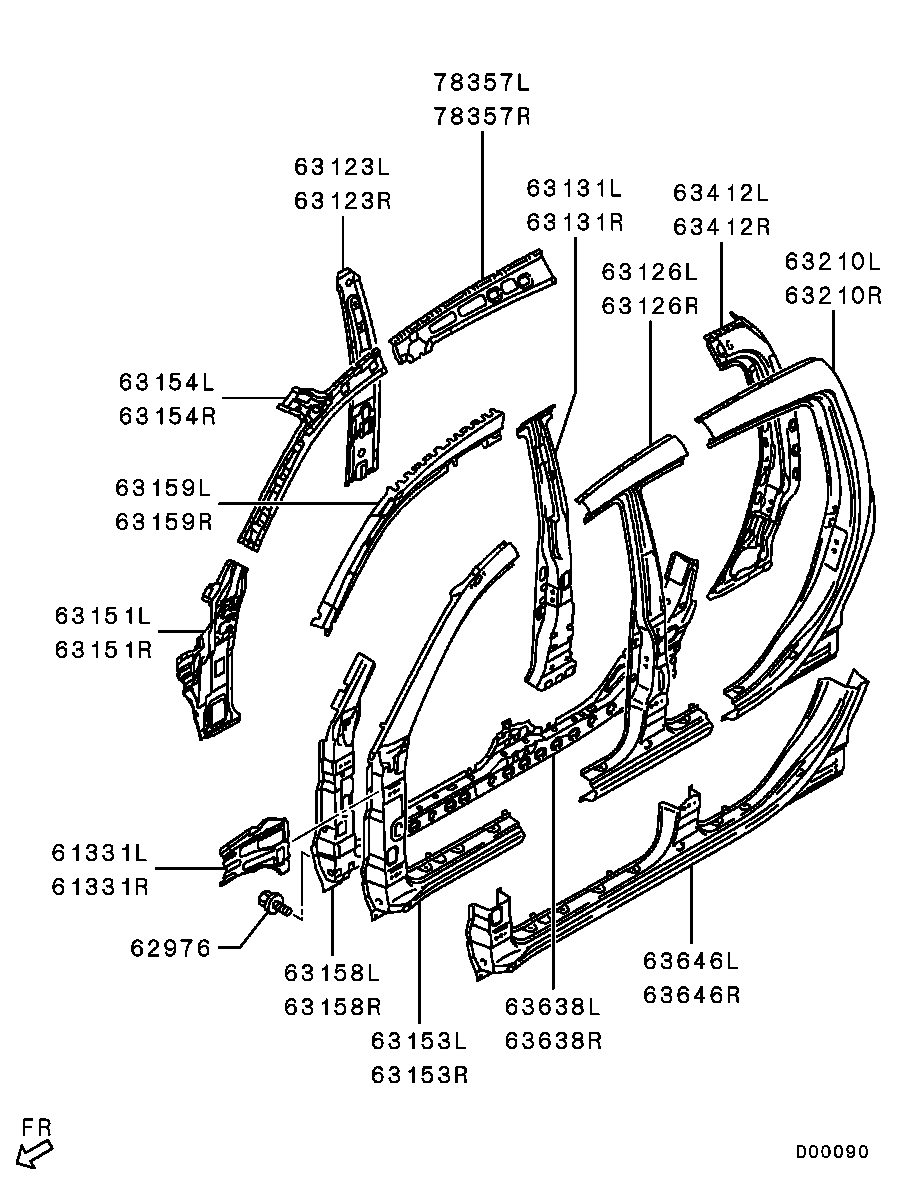 78357L
78357R

63123L
63123R

63131L
63131R

63412L
63412R

63126L
63126R

63210L
63210R

63154L
63154R

63159L
63159R

63151L
63151R

61331L
61331R

62976

63158L
63158R

63153L
63153R

63638L
63638R

63646L
63646R

FR

D00090