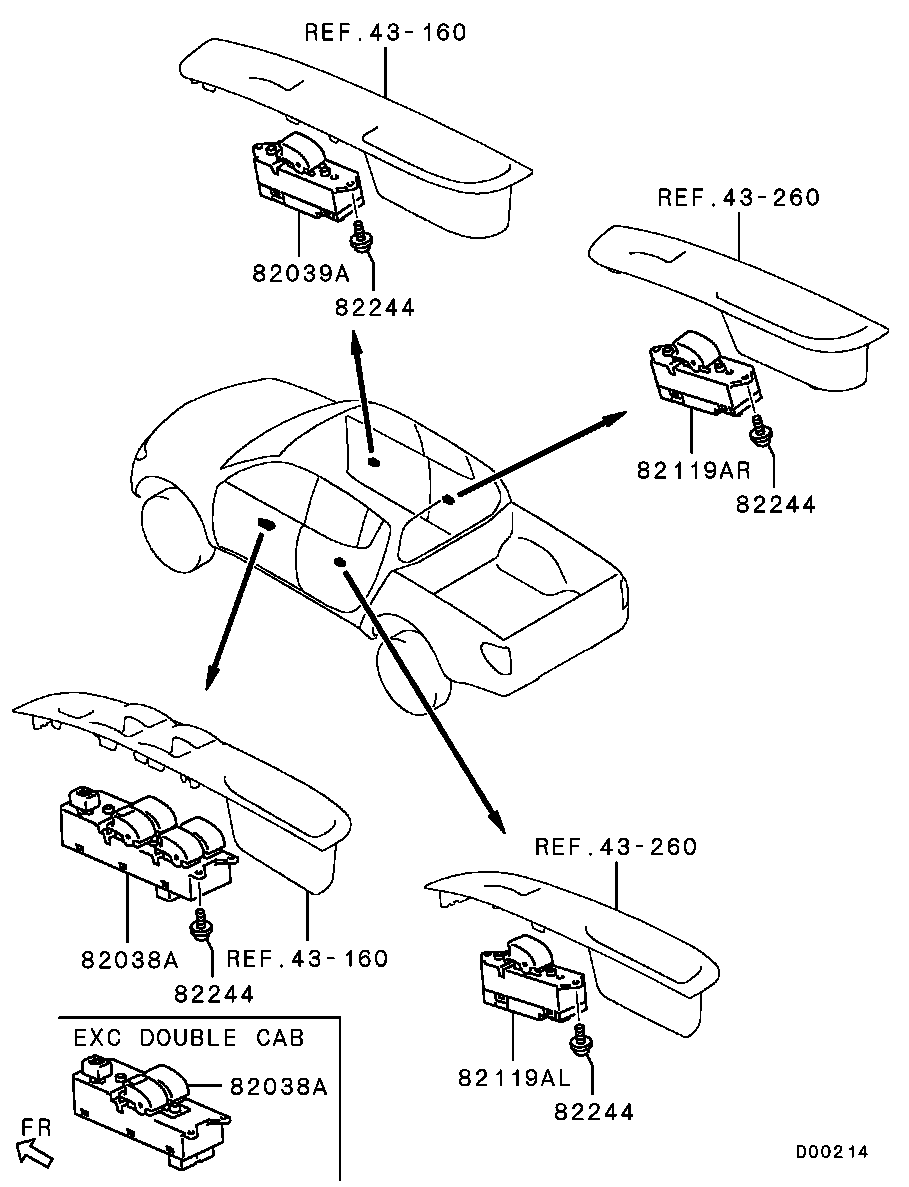 REF.43-160

82039A

82244

REF.43-260

82119AR

82244

82038A

REF.43-160

82244

REF.43-260

82119AL

82244

EXC DOUBLE CAB

82038A

FR

D00214