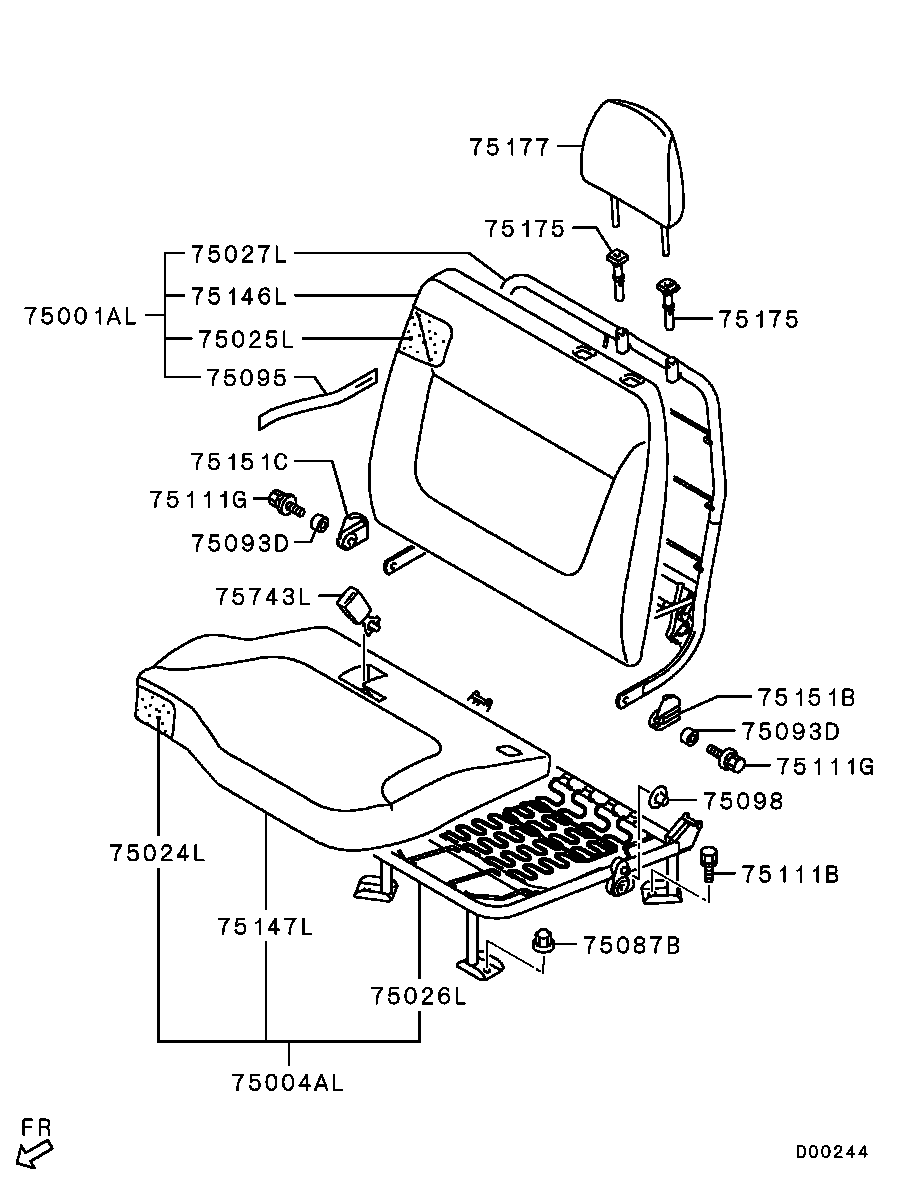 75177
75175
75027L
75146L
75001AL
75025L
75095
75175
75151C
75111G
75093D
75743L
75151B
75093D
75111G
75098
75024L
75111B
75147L
75087B
75026L
75004AL
FR
D00244