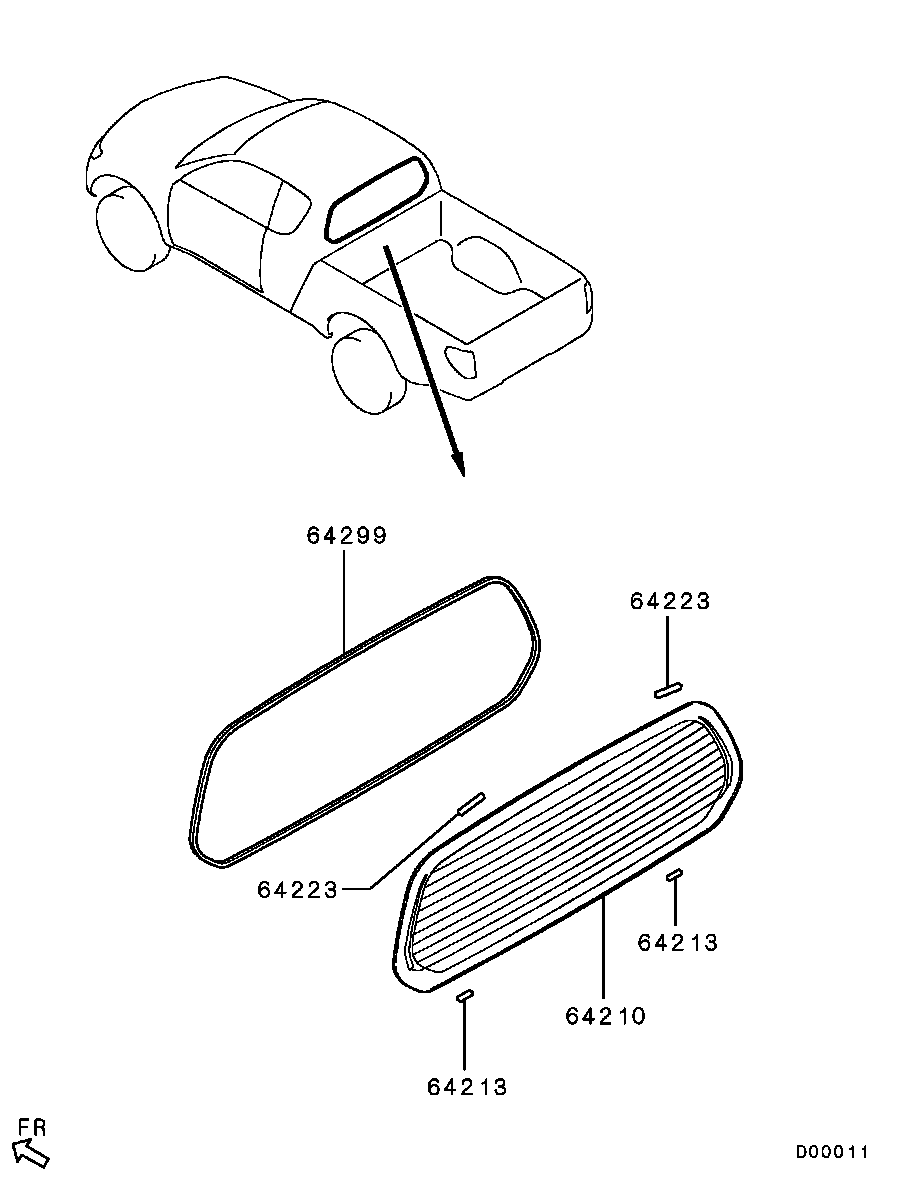 64299
64223
64223
64213
64210
64213
FR
D00011