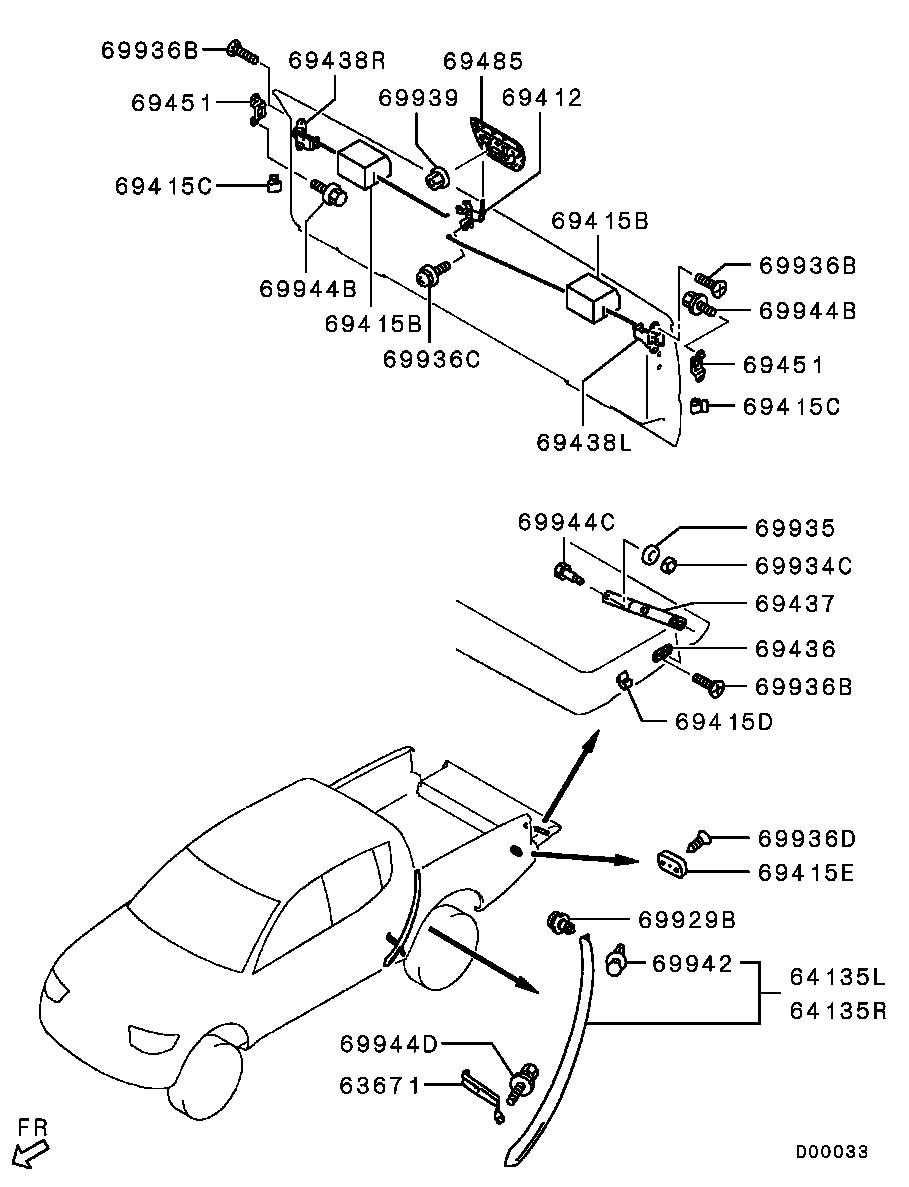 69936B
69438R
69485
69451
69939
69412
69415C
69415B
69936B
69944B
69944B
69415B
69936C
69451
69415C
69438L
69944C
69935
69934C
69437
69436
69936B
69415D
69936D
69415E
69929B
69942
64135L
64135R
69944D
63671
FR
D00033