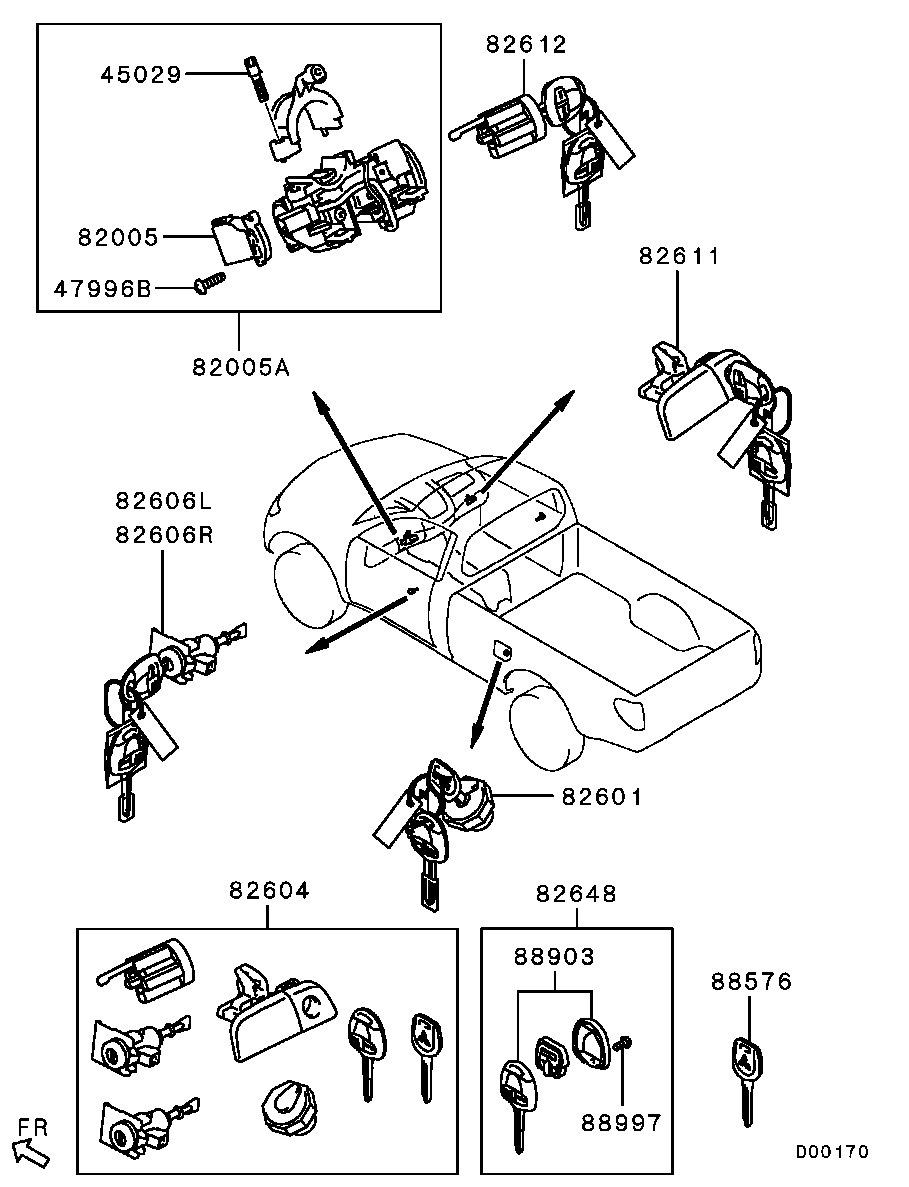 45029
82005
47996B
82005A
82612
82611
82606L
82606R
82601
82604
82648
88903
88997
88576
FR
D00170