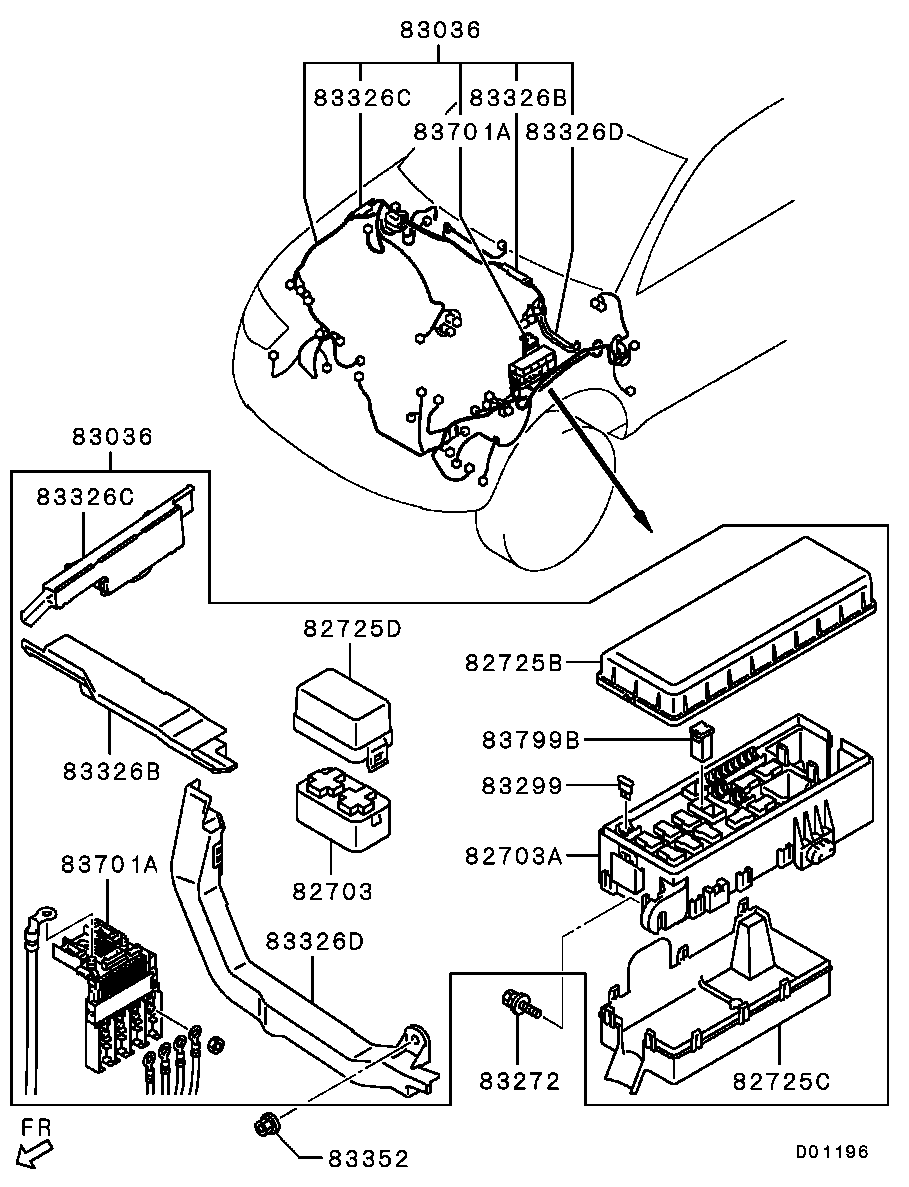 83036
83326C
83326B
83701A
83326D

83036
83326C
83326B
82725D
82703
83701A
83326D
82725B
83799B
83299
82703A
83272
82725C
83352
FR
D01196