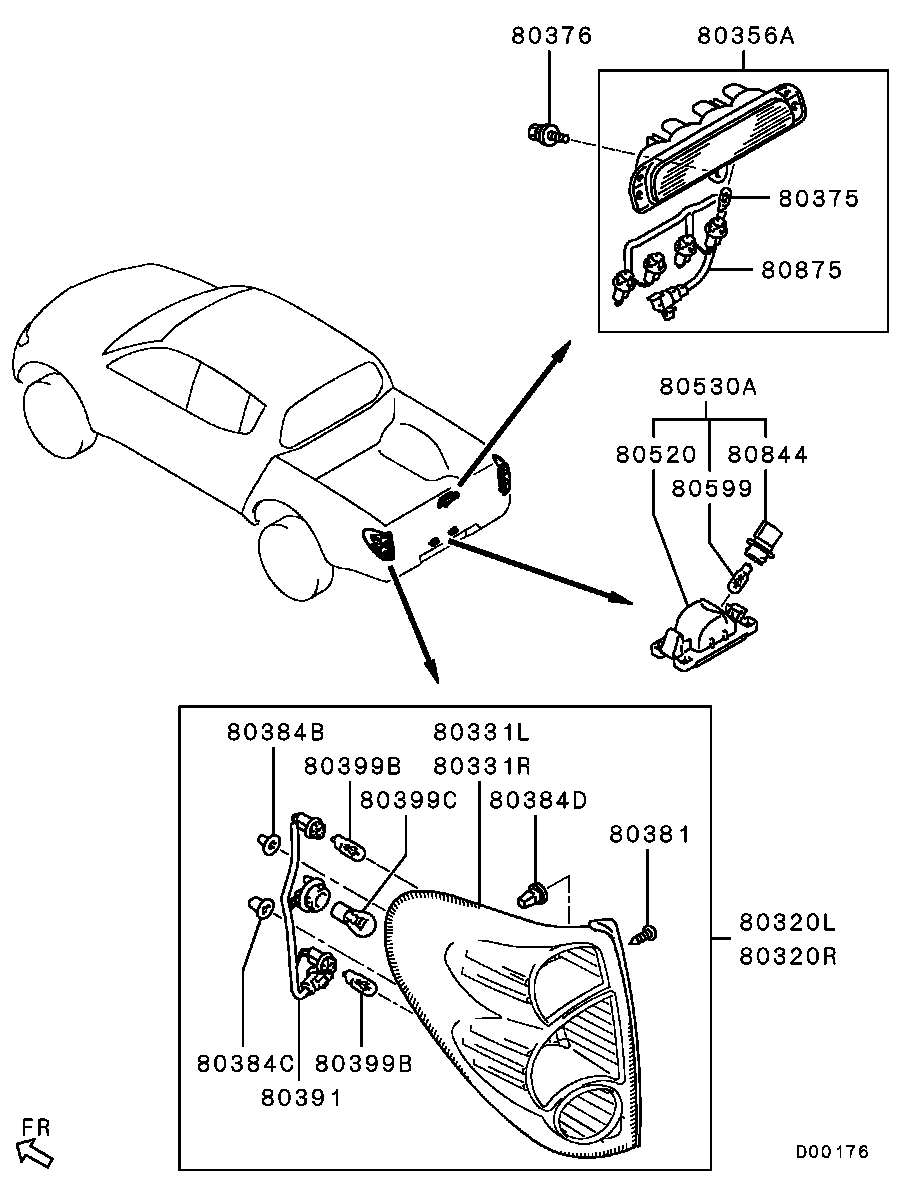 80376
80356A
80375
80875
80530A
80520
80844
80599
80384B
80331L
80331R
80399B
80399C
80384D
80381
80320L
80320R
80384C
80399B
80391
FR
D00176