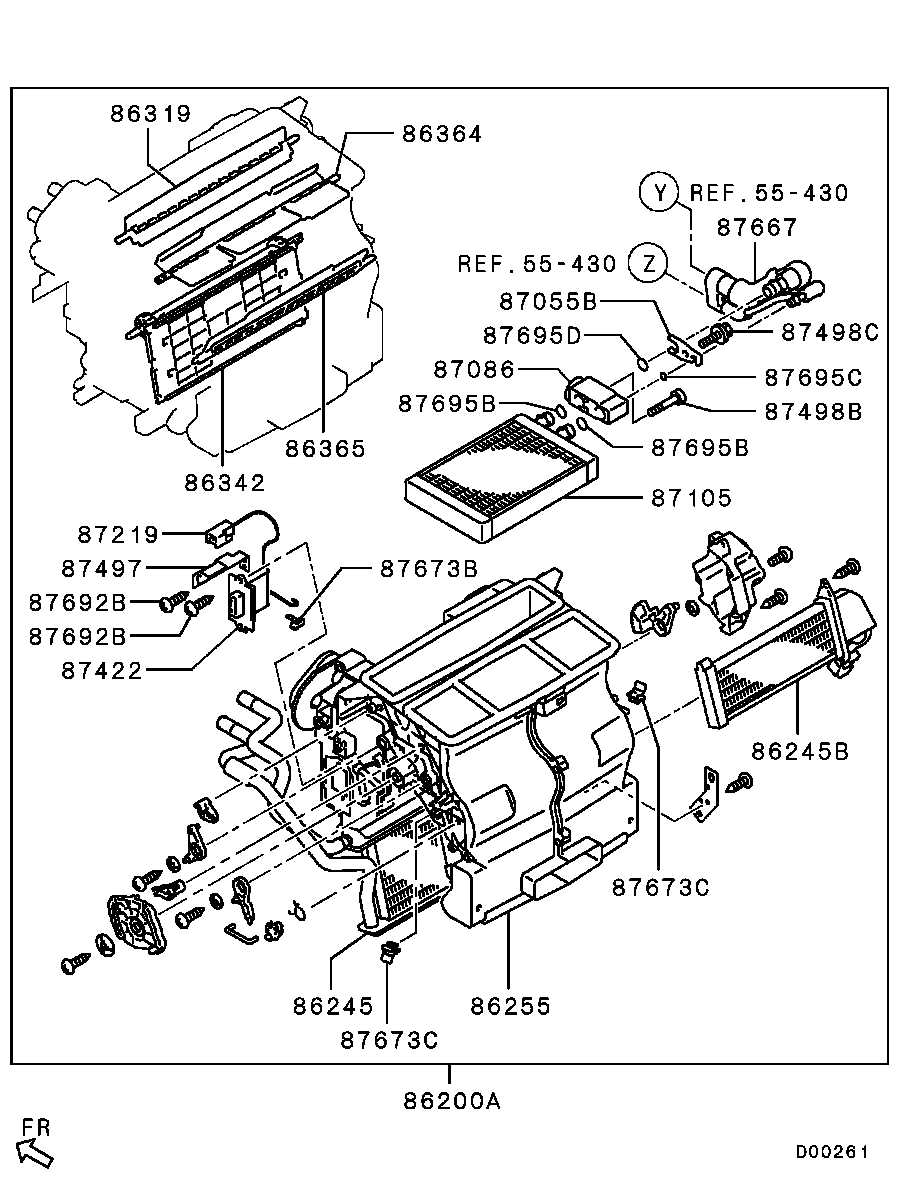 86319
86364
Y REF.55-430
87667
REF.55-430 Z
87055B
87695D
87498C
87086
87695C
87695B
87498B
87695B
86365
86342
87105
87219
87497
87673B
87692B
87692B
87422
86245B
87673C
86245
86255
87673C
86200A
FR
D00261